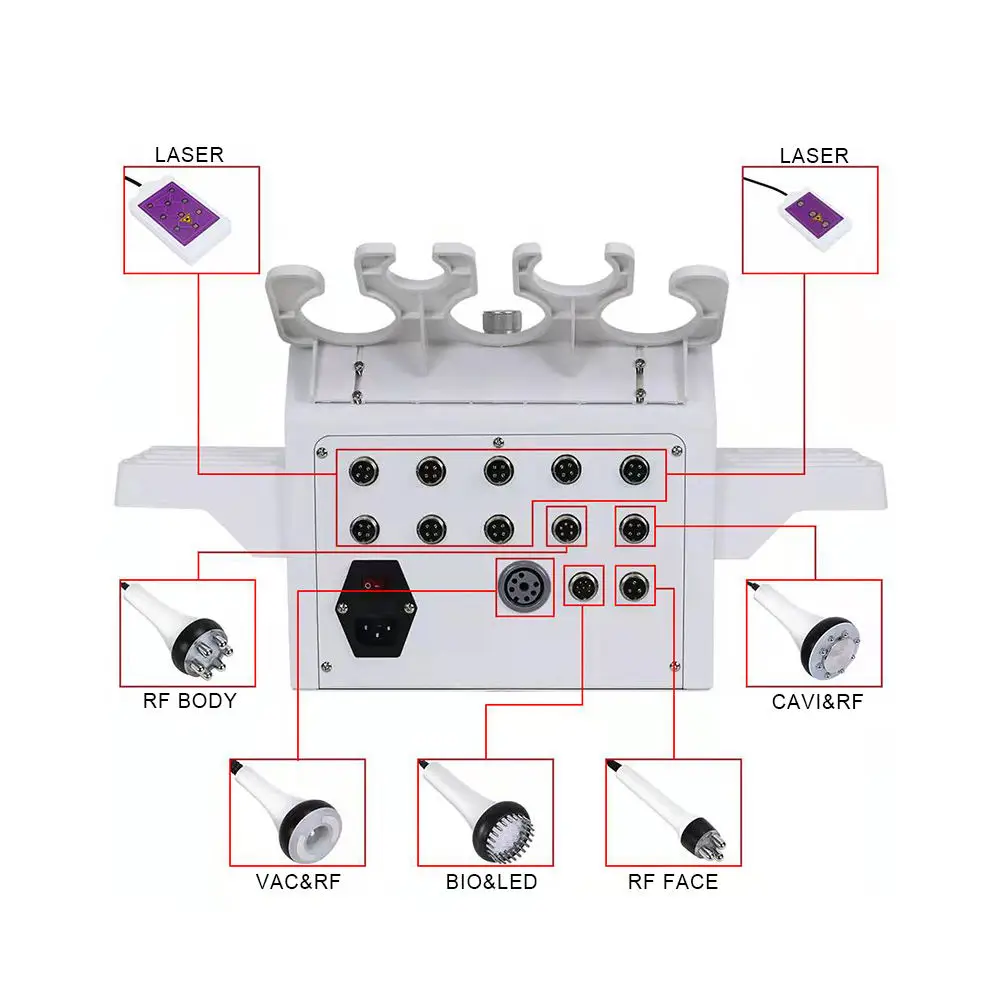 LASER

LASER

RF BODY

CAVI&RF

VAC&RF

BIO&LED

RF FACE