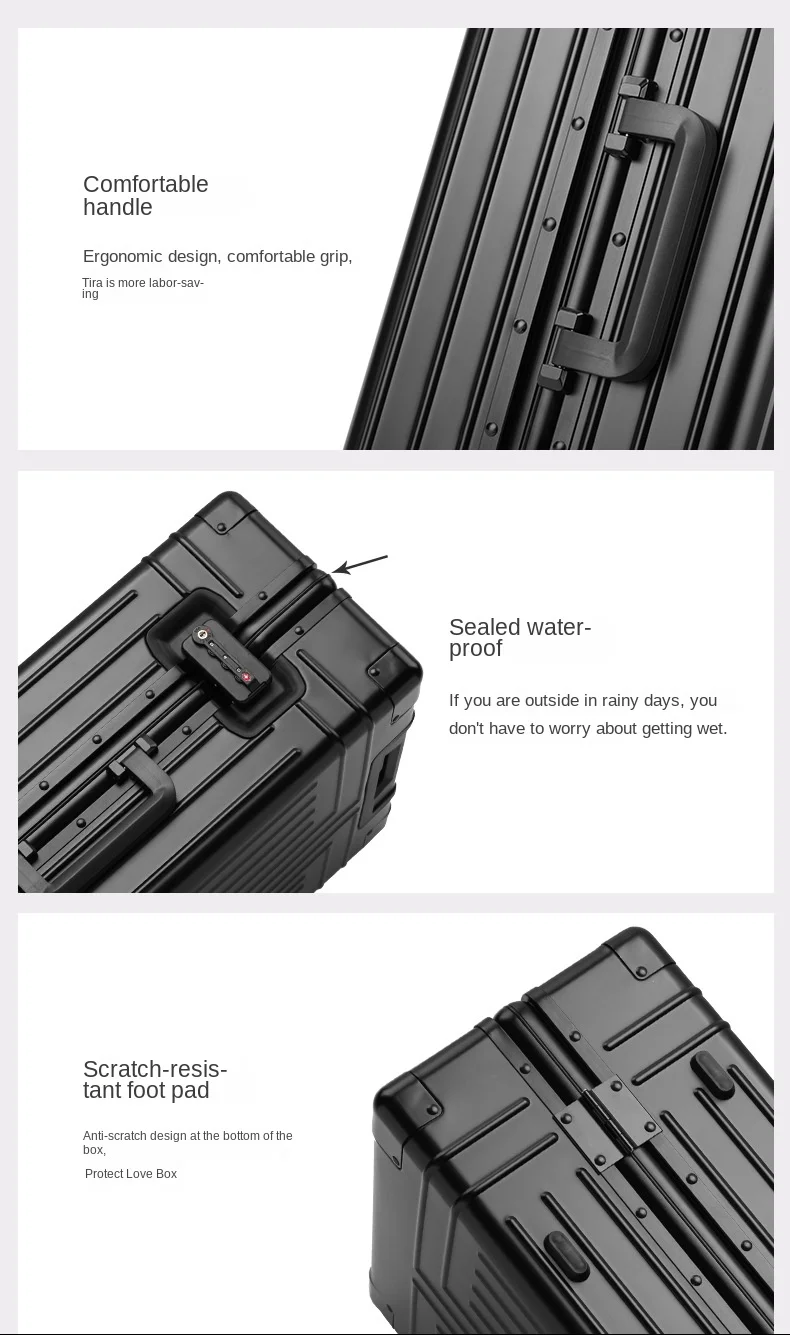 Comfortable handle

Ergonomic design, comfortable grip,

Tira is more labor-saving

Sealed waterproof

If you are outside in rainy days, you don't have to worry about getting wet.

Scratch-resistant foot pad

Anti-scratch design at the bottom of the box,

Protect Love Box