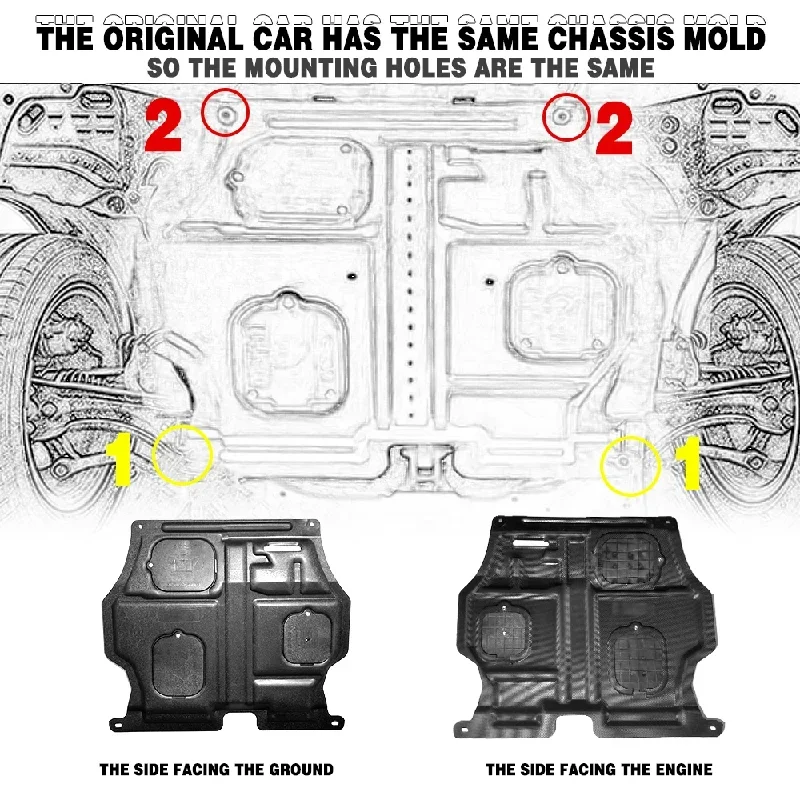 THE ORIGINAL CAR HAS THE SAME CHASSIS MOLD
SO THE MOUNTING HOLES ARE THE SAME

2
2
1
1

THE SIDE FACING THE GROUND
THE SIDE FACING THE ENGINE