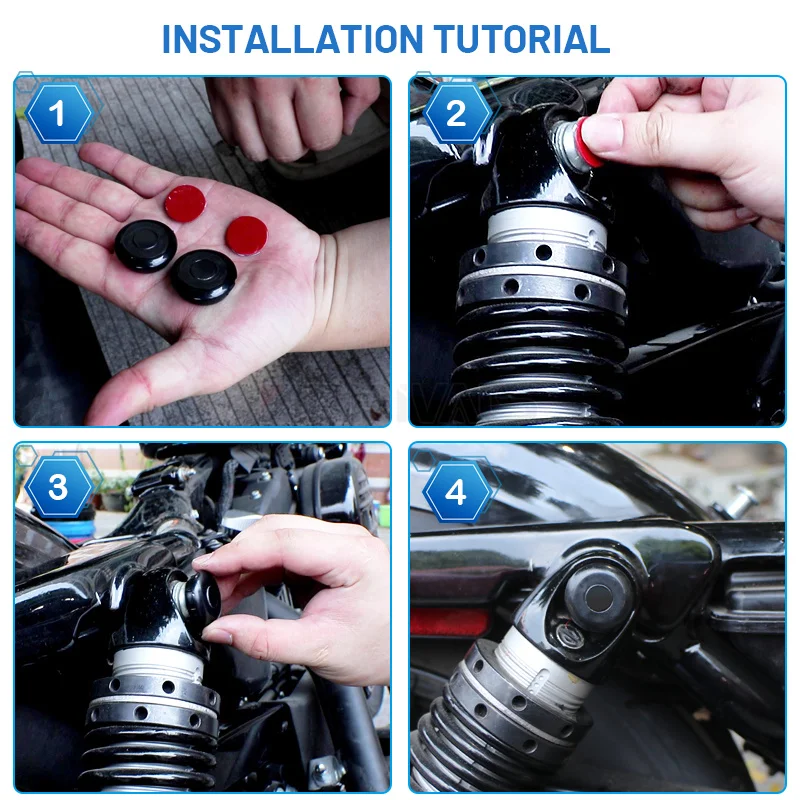 INSTALLATION TUTORIAL

1

2

3

4