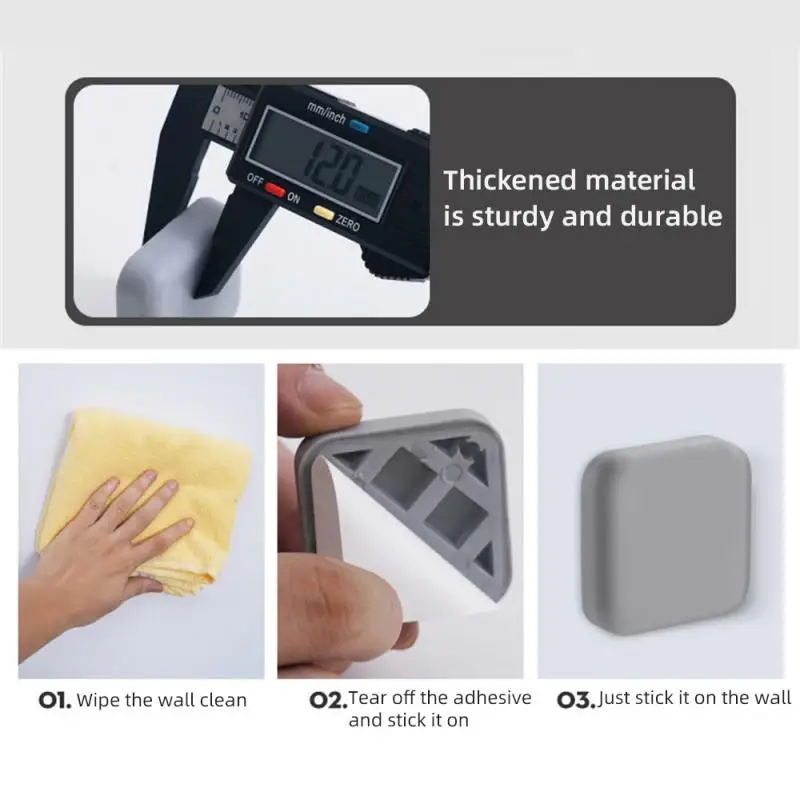 mm/inch
12.0 mm
OFF ON ZERO

Thickened material is sturdy and durable

01. Wipe the wall clean

02. Tear off the adhesive and stick it on

03. Just stick it on the wall