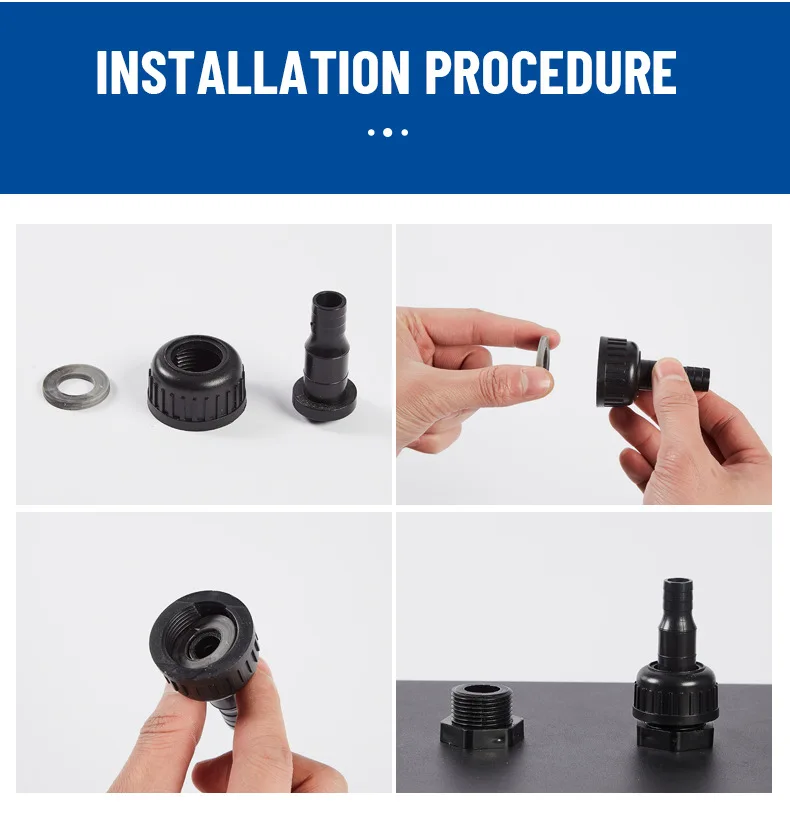 INSTALLATION PROCEDURE