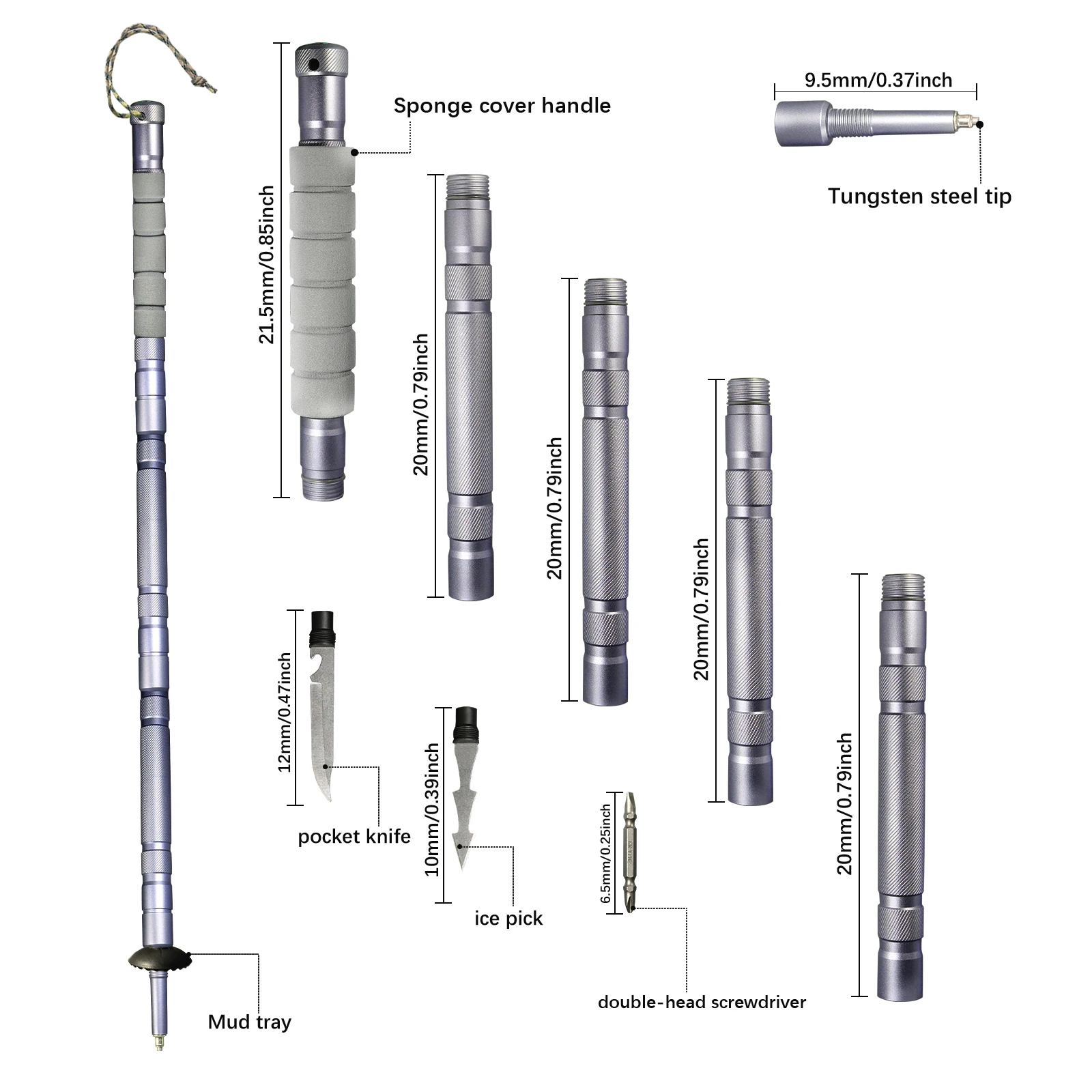 21.5mm/0.85inch

Sponge cover handle

9.5mm/0.37inch

Tungsten steel tip

20mm/0.79inch

20mm/0.79inch

20mm/0.79inch

20mm/0.79inch

12mm/0.47inch

pocket knife

10mm/0.39inch

ice pick

6.5mm/0.25inch

double-head screwdriver

Mud tray