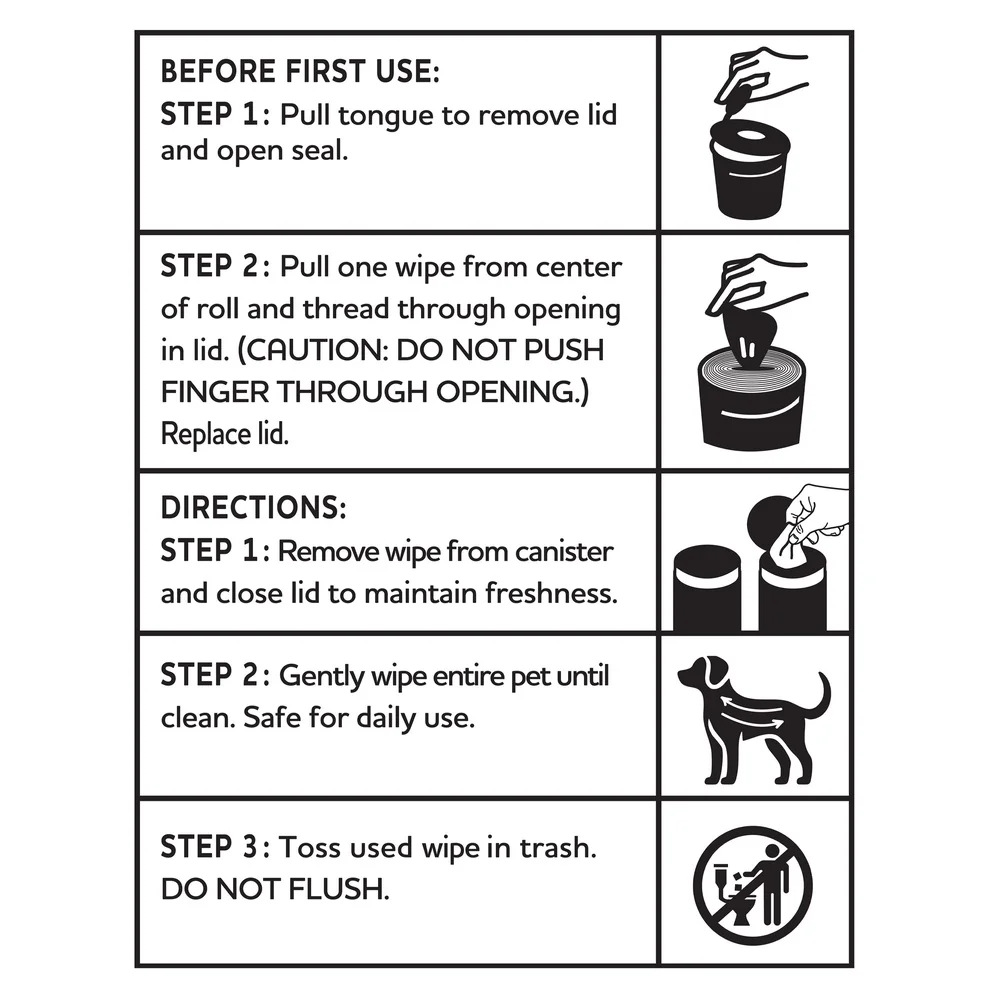 BEFORE FIRST USE:
STEP 1: Pull tongue to remove lid and open seal.

STEP 2: Pull one wipe from center of roll and thread through opening in lid. (CAUTION: DO NOT PUSH FINGER THROUGH OPENING.) Replace lid.

DIRECTIONS:
STEP 1: Remove wipe from canister and close lid to maintain freshness.

STEP 2: Gently wipe entire pet until clean. Safe for daily use.

STEP 3: Toss used wipe in trash. DO NOT FLUSH.