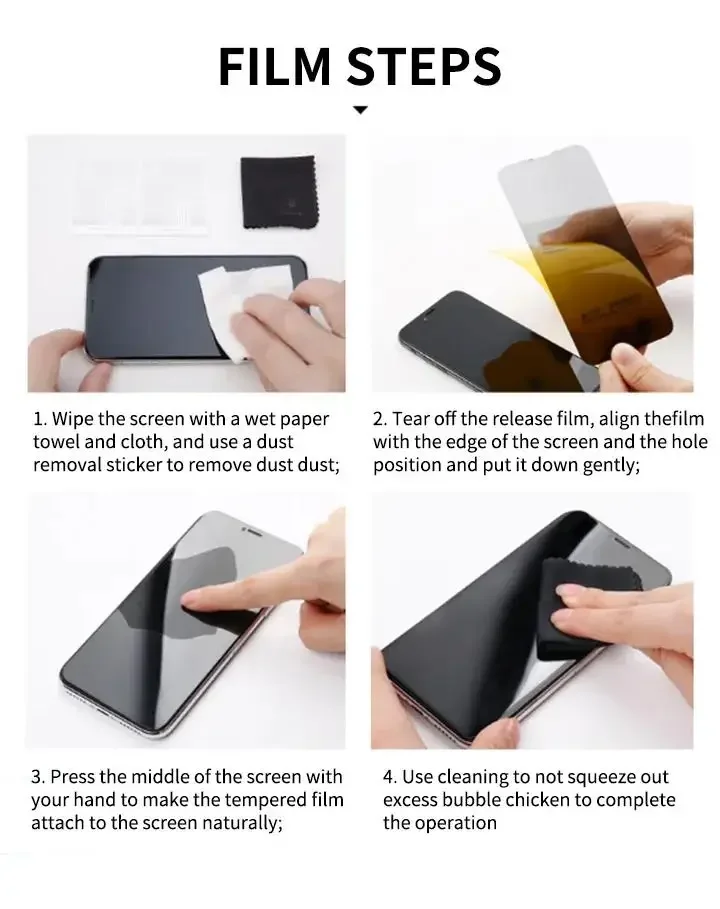 FILM STEPS

1. Wipe the screen with a wet paper towel and cloth, and use a dust removal sticker to remove dust dust;

2. Tear off the release film, align thefilm with the edge of the screen and the hole position and put it down gently;

3. Press the middle of the screen with your hand to make the tempered film attach to the screen naturally;

4. Use cleaning to not squeeze out excess bubble chicken to complete the operation