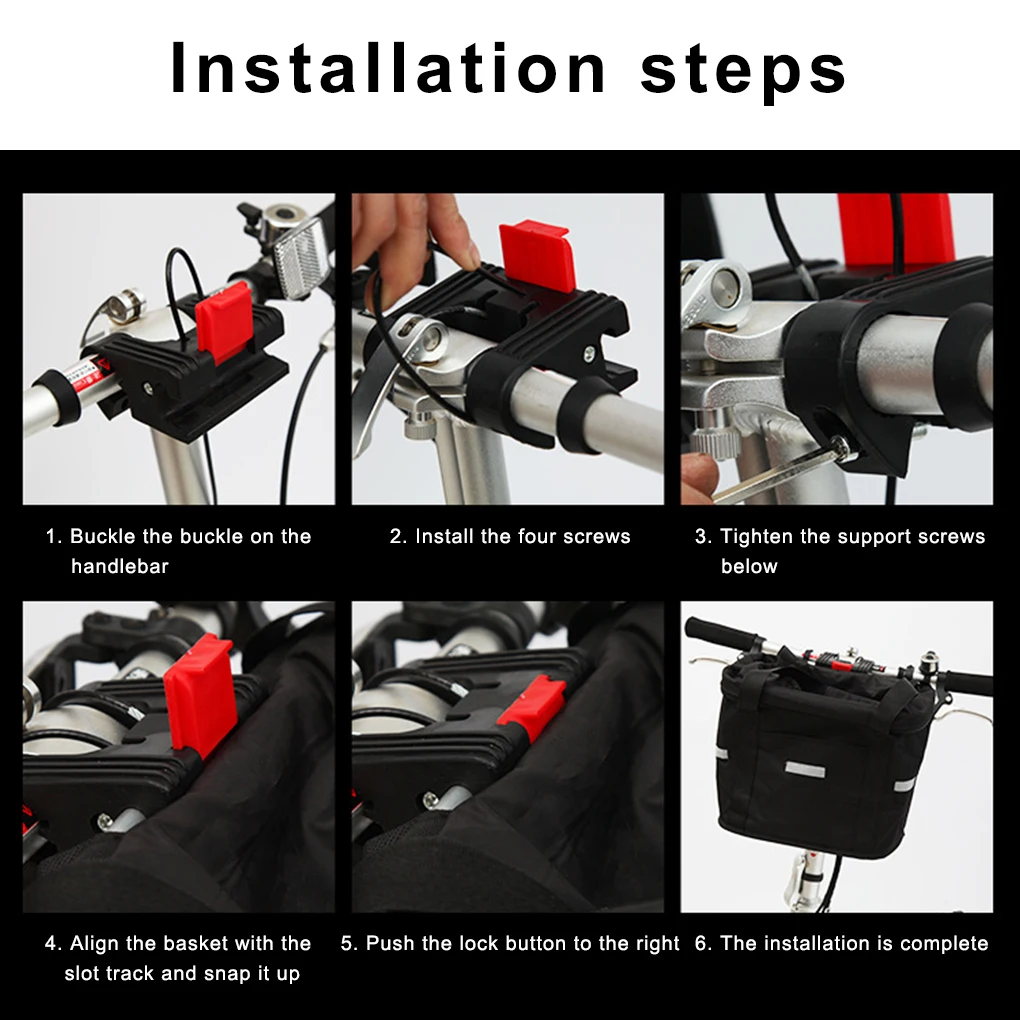 Installation steps

1. Buckle the buckle on the handlebar

2. Install the four screws

3. Tighten the support screws below

4. Align the basket with the slot track and snap it up

5. Push the lock button to the right

6. The installation is complete