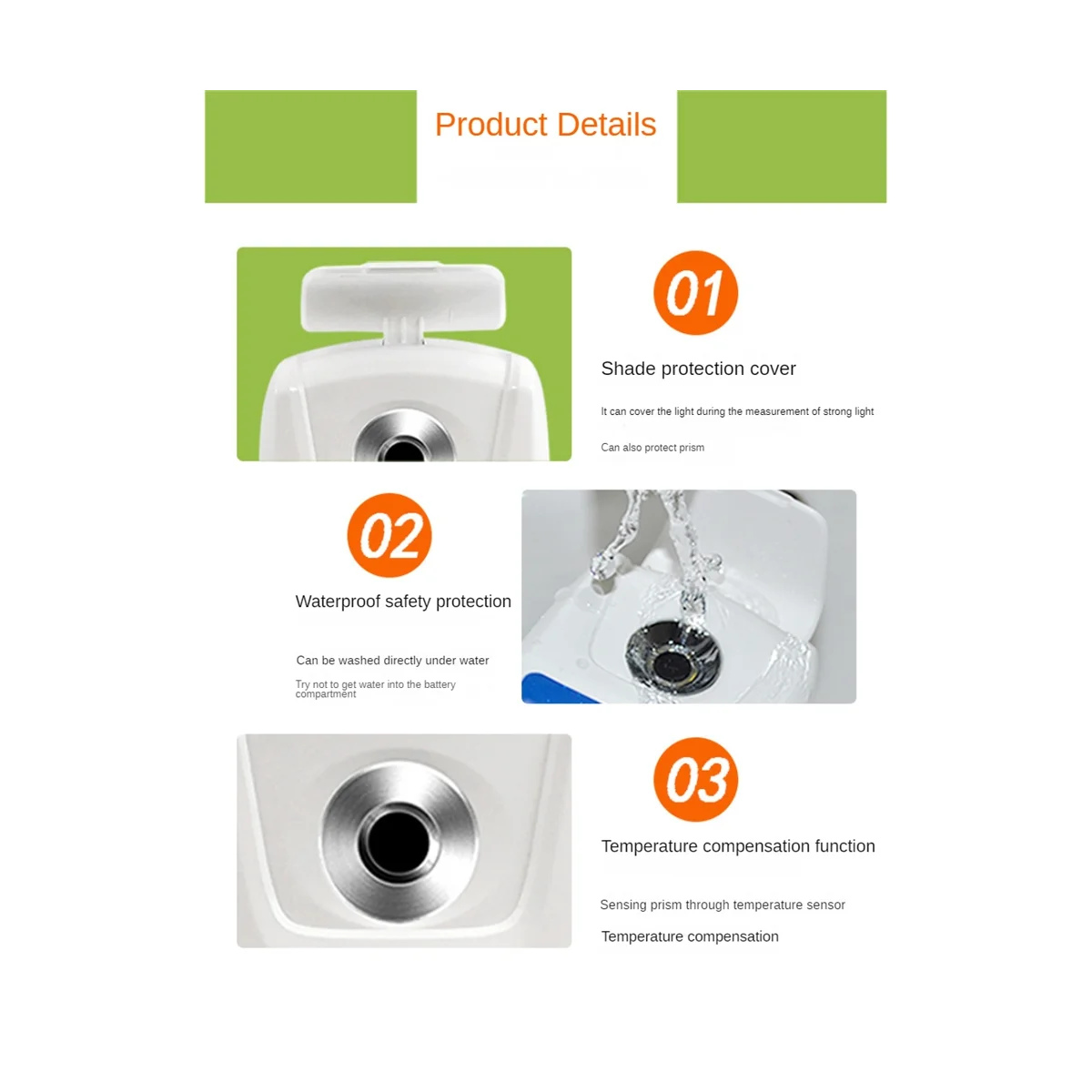 Product Details

01

Shade protection cover

It can cover the light during the measurement of strong light

Can also protect prism

02

Waterproof safety protection

Can be washed directly under water

Try not to get water into the battery compartment

03

Temperature compensation function

Sensing prism through temperature sensor

Temperature compensation