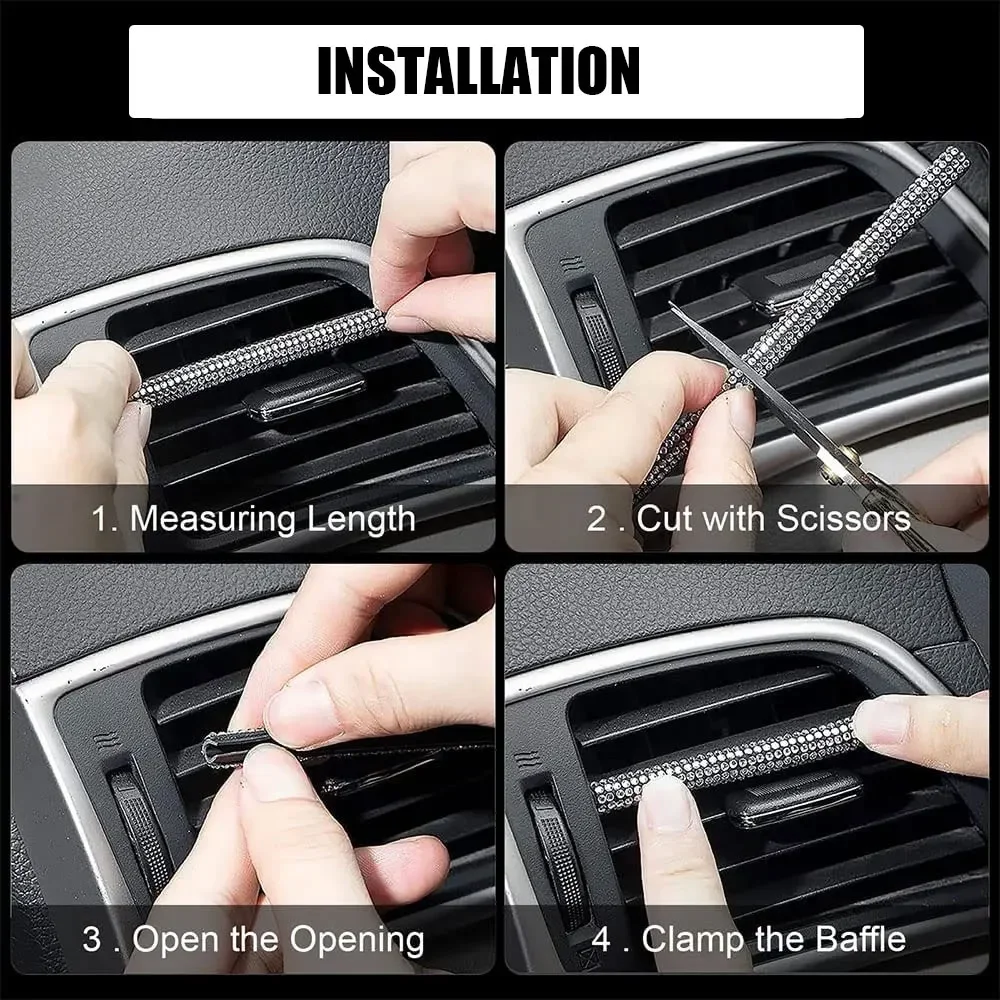 INSTALLATION

1. Measuring Length

2 . Cut with Scissors

3 . Open the Opening

4 . Clamp the Baffle