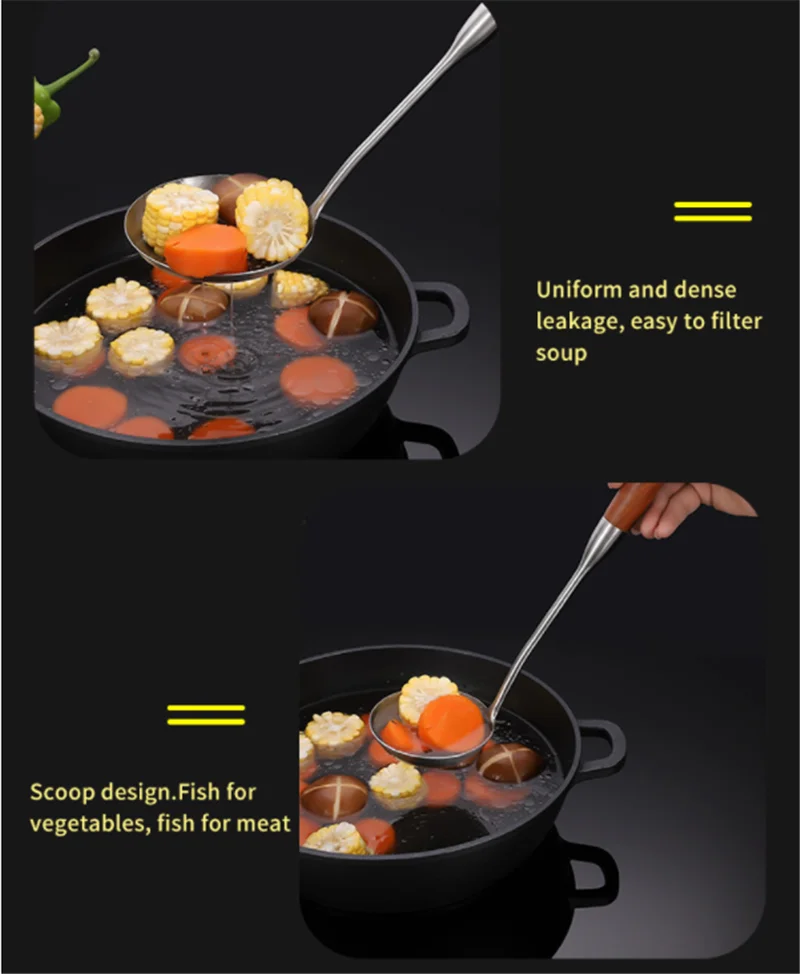 Uniform and dense leakage, easy to filter soup

Scoop design.Fish for vegetables, fish for meat