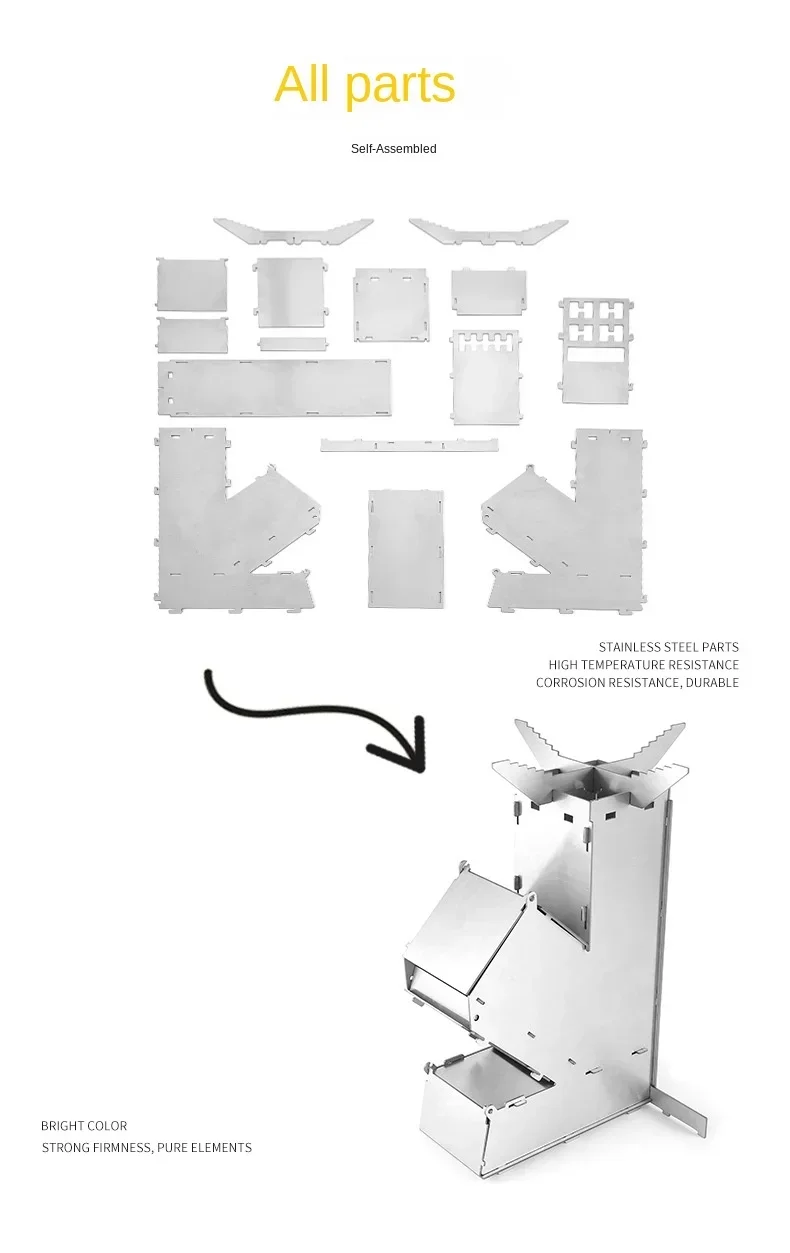 All parts

Self-Assembled

STAINLESS STEEL PARTS
HIGH TEMPERATURE RESISTANCE
CORROSION RESISTANCE, DURABLE

BRIGHT COLOR
STRONG FIRMNESS, PURE ELEMENTS