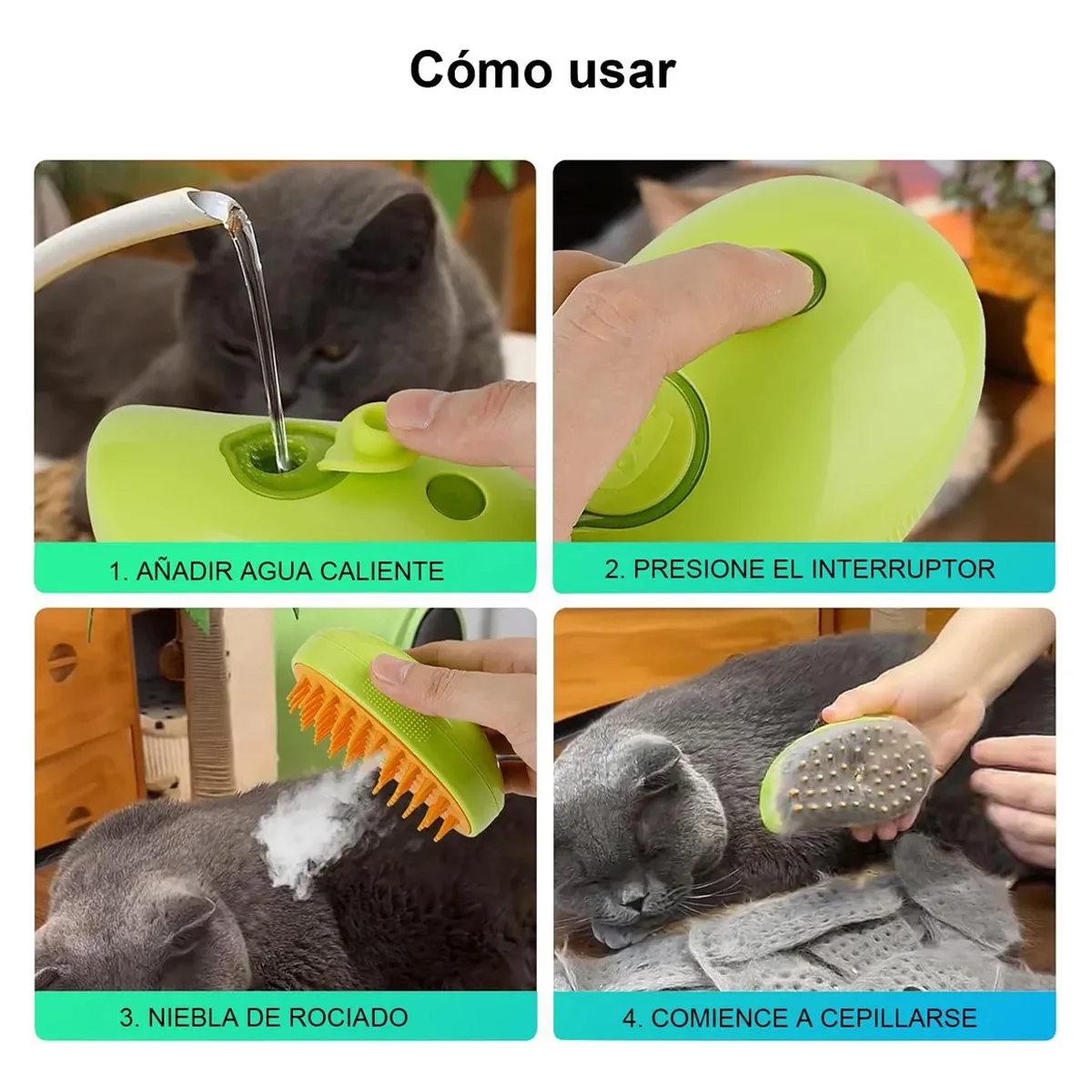 Cómo usar

1. AÑADIR AGUA CALIENTE

2. PRESIONE EL INTERRUPTOR

3. NIEBLA DE ROCIADO

4. COMIENCE A CEPILLARSE