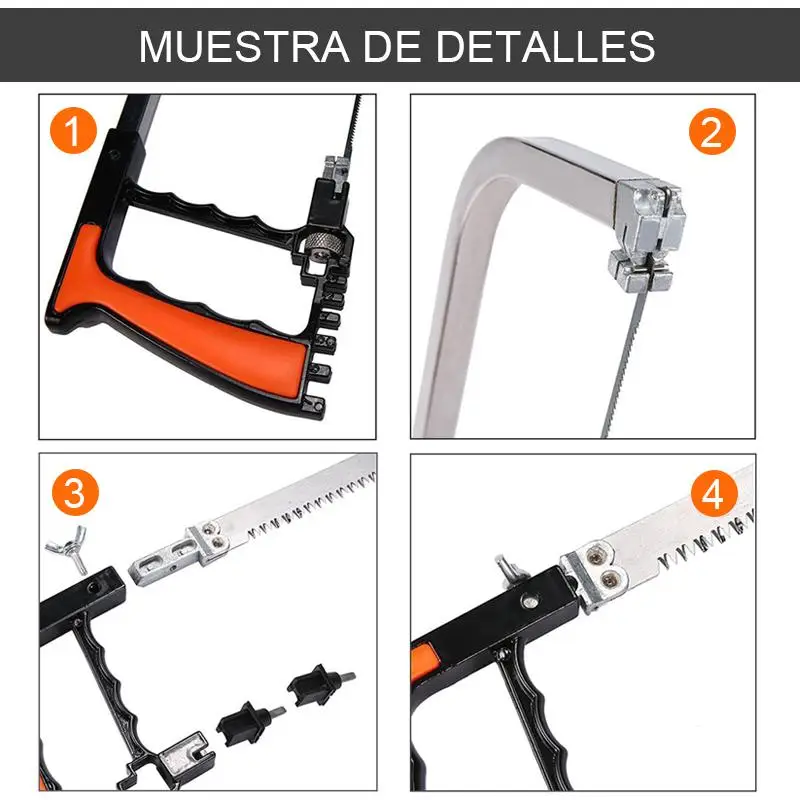 MUESTRA DE DETALLES

1

2

3

4