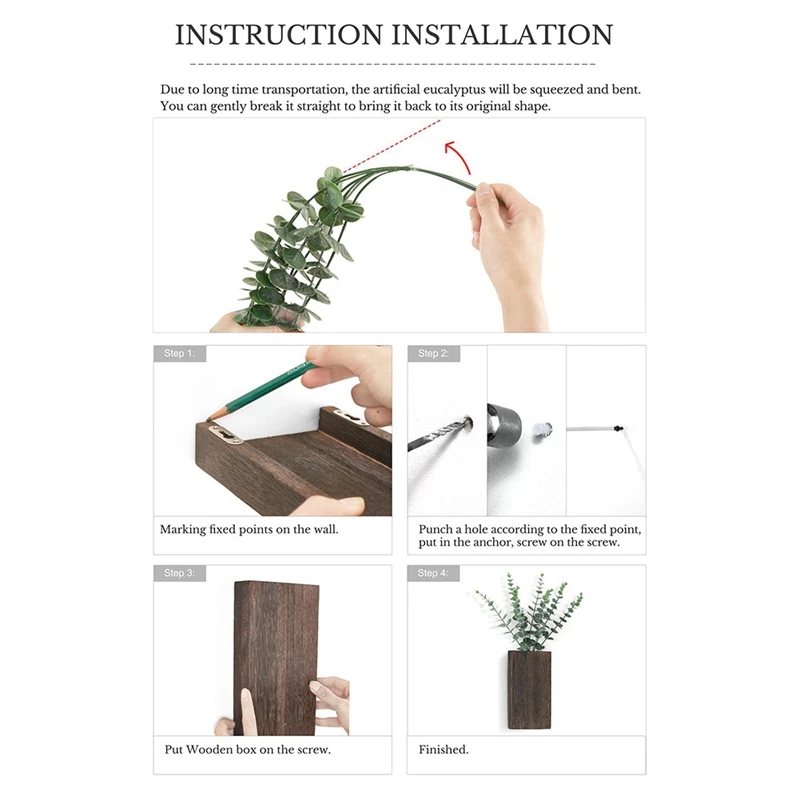 INSTRUCTION INSTALLATION

Due to long time transportation, the artificial eucalyptus will be squeezed and bent. You can gently break it straight to bring it back to its original shape.

Step 1:

Marking fixed points on the wall.

Step 2:

Punch a hole according to the fixed point, put in the anchor, screw on the screw.

Step 3:

Put Wooden box on the screw.

Step 4:

Finished.