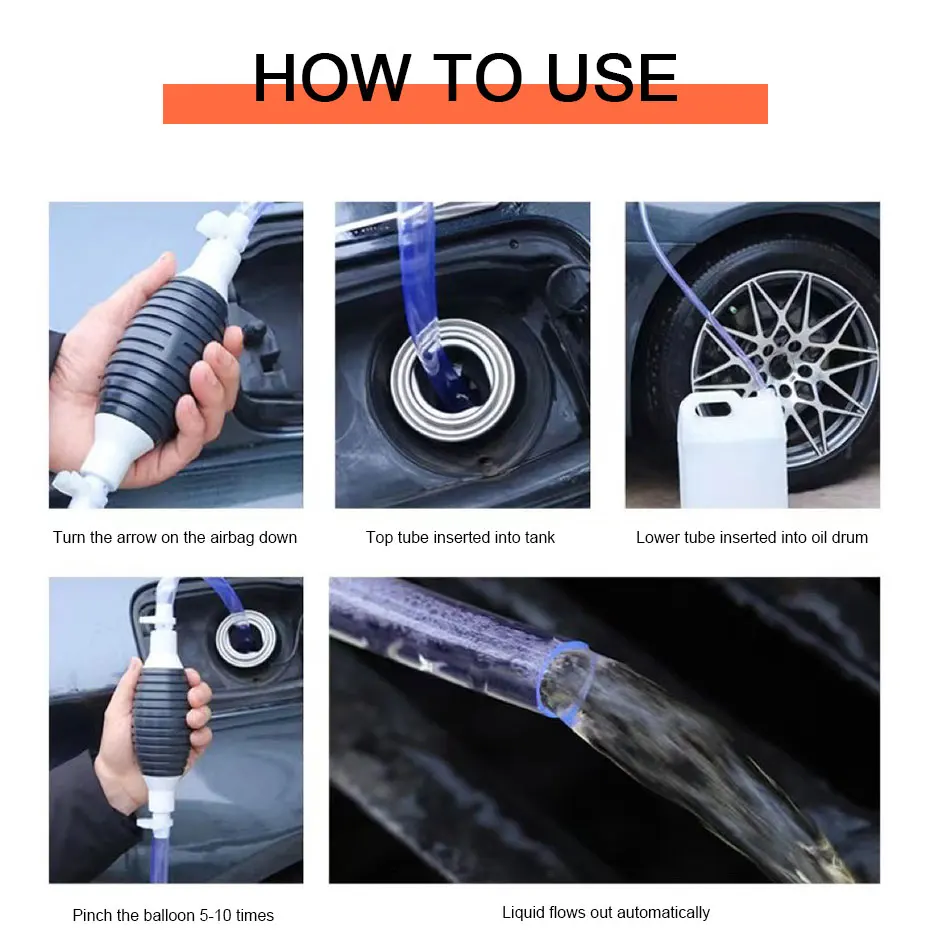 HOW TO USE

Turn the arrow on the airbag down

Top tube inserted into tank

Lower tube inserted into oil drum

Pinch the balloon 5-10 times

Liquid flows out automatically