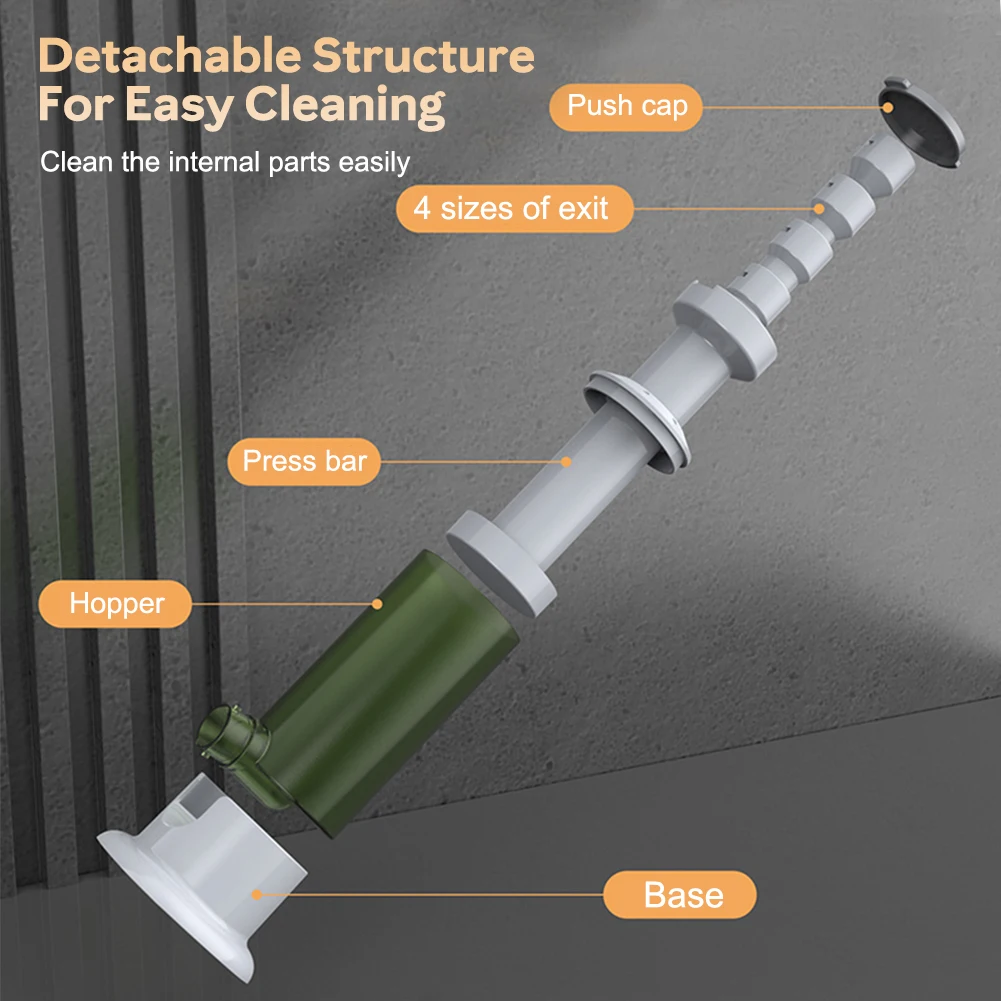 Detachable Structure For Easy Cleaning

Clean the internal parts easily

Push cap

4 sizes of exit

Press bar

Hopper

Base