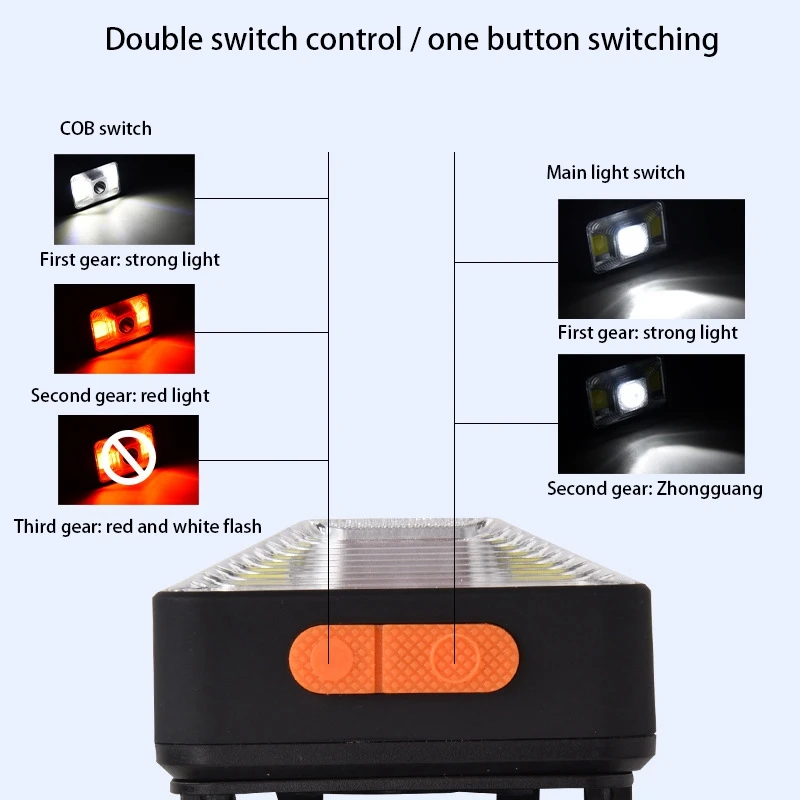 Double switch control / one button switching

COB switch

First gear: strong light

Second gear: red light

Third gear: red and white flash

Main light switch

First gear: strong light

Second gear: Zhongguang