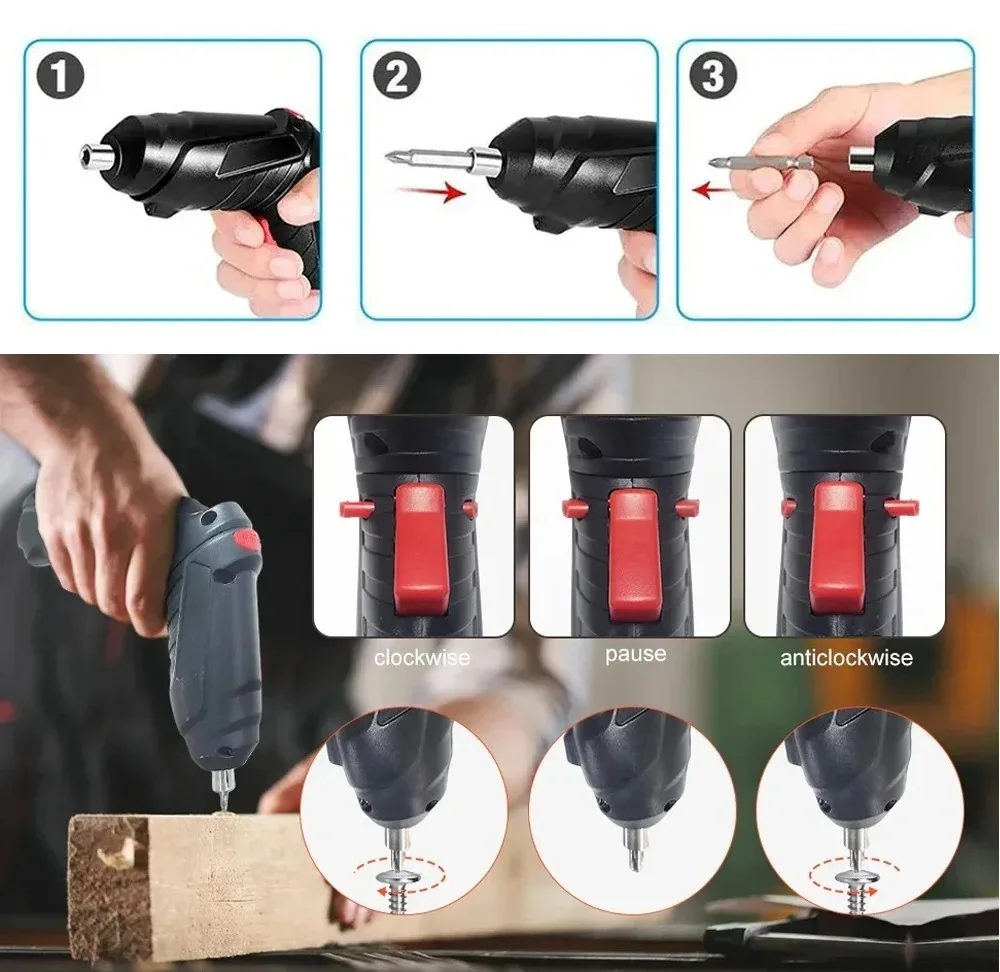 1
2
3
clockwise
pause
anticlockwise