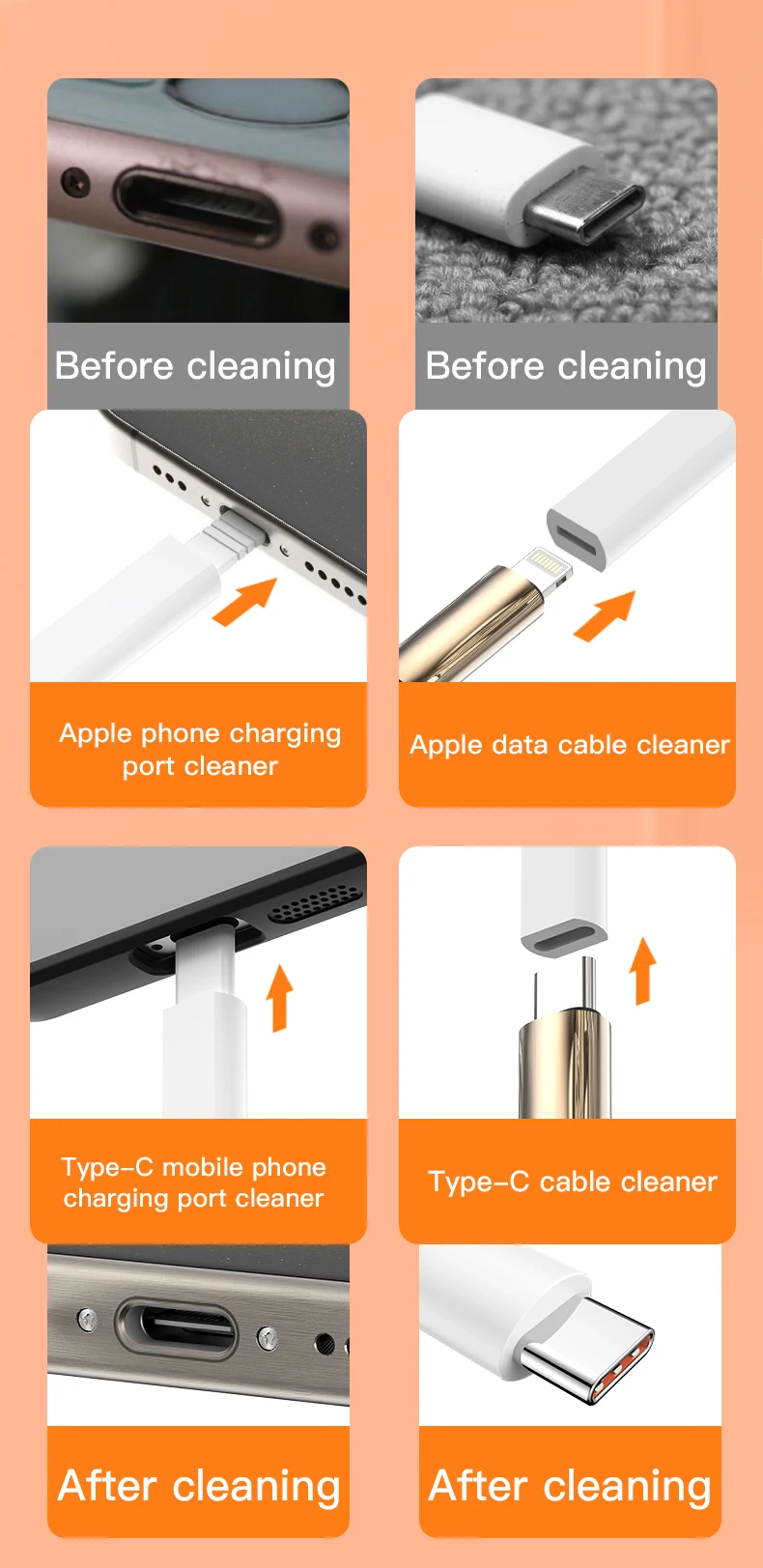 Before cleaning

Before cleaning

Apple phone charging port cleaner

Apple data cable cleaner

Type-C mobile phone charging port cleaner

Type-C cable cleaner

After cleaning

After cleaning