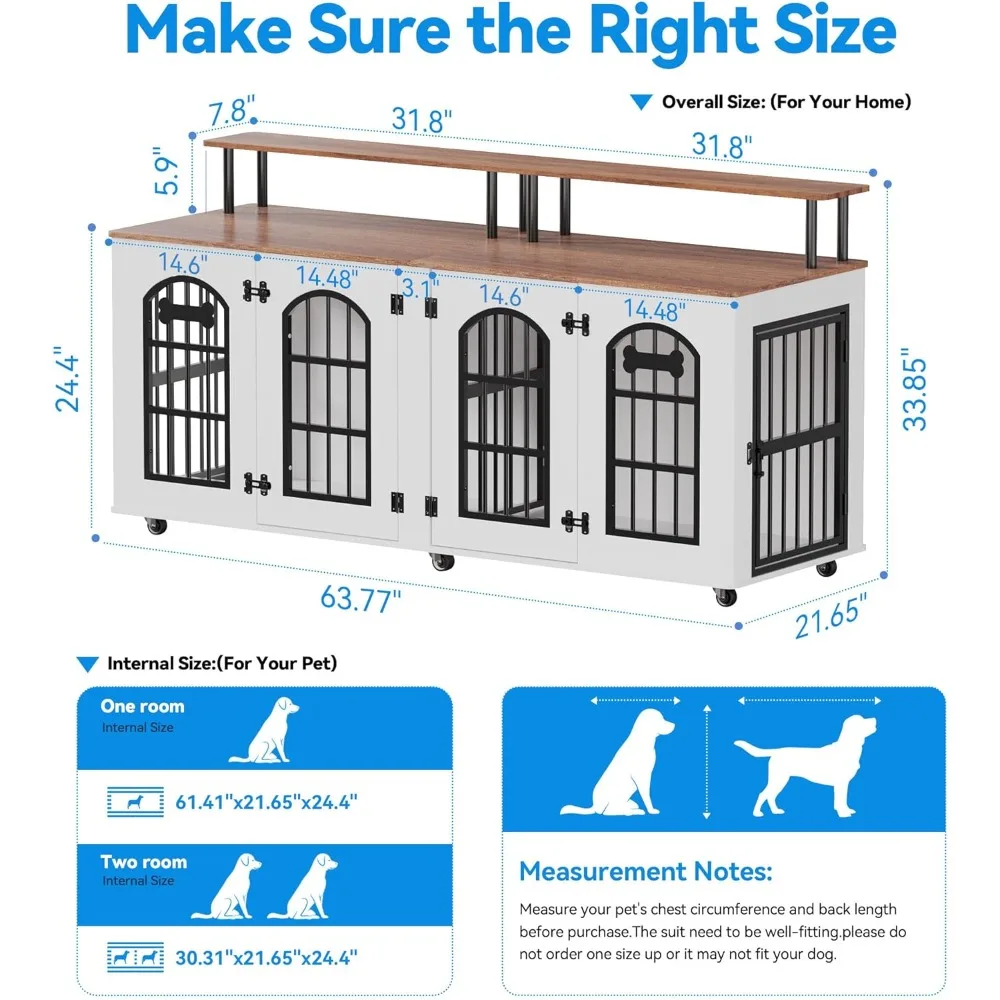 Make Sure the Right Size

Overall Size: (For Your Home)

7.8"
31.8"
31.8"
5.9"
14.6"
14.48"
3.1"
14.6"
14.48"
24.4"
33.85"
63.77"
21.65"

Internal Size:(For Your Pet)

One room
Internal Size

61.41"x21.65"x24.4"

Two room
Internal Size

30.31"x21.65"x24.4"

Measurement Notes:

Measure your pet's chest circumference and back length before purchase.The suit need to be well-fitting.please do not order one size up or it may not fit your dog.