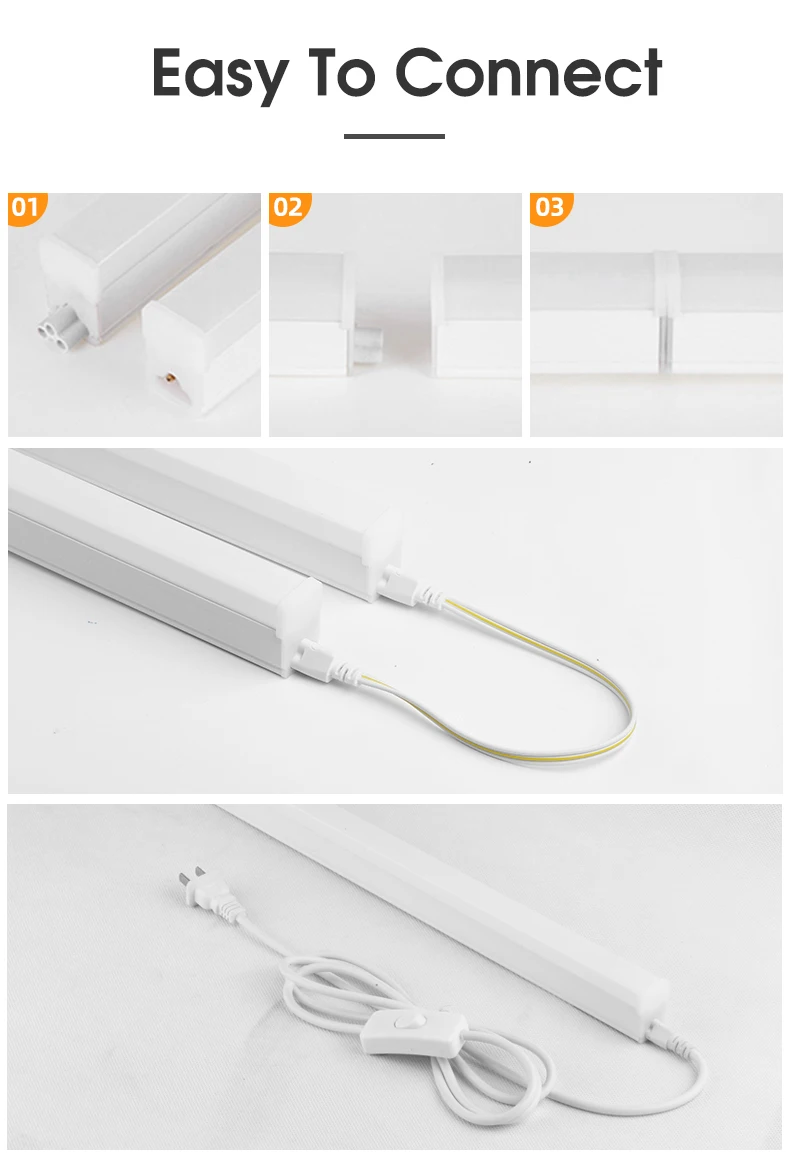 Easy To Connect

01

02

03