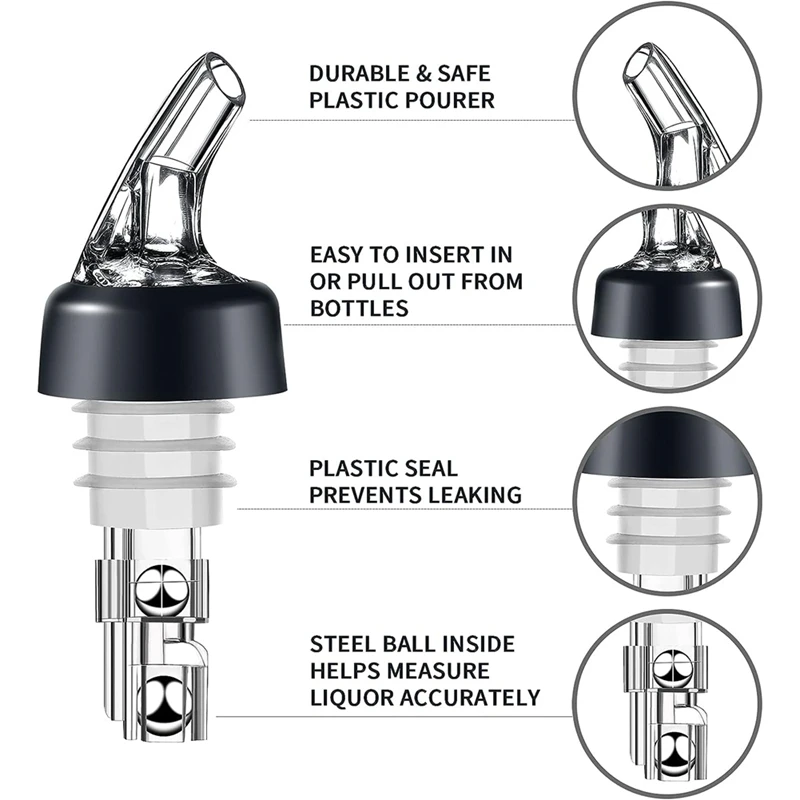 DURABLE & SAFE PLASTIC POURER

EASY TO INSERT IN OR PULL OUT FROM BOTTLES

PLASTIC SEAL PREVENTS LEAKING

STEEL BALL INSIDE HELPS MEASURE LIQUOR ACCURATELY