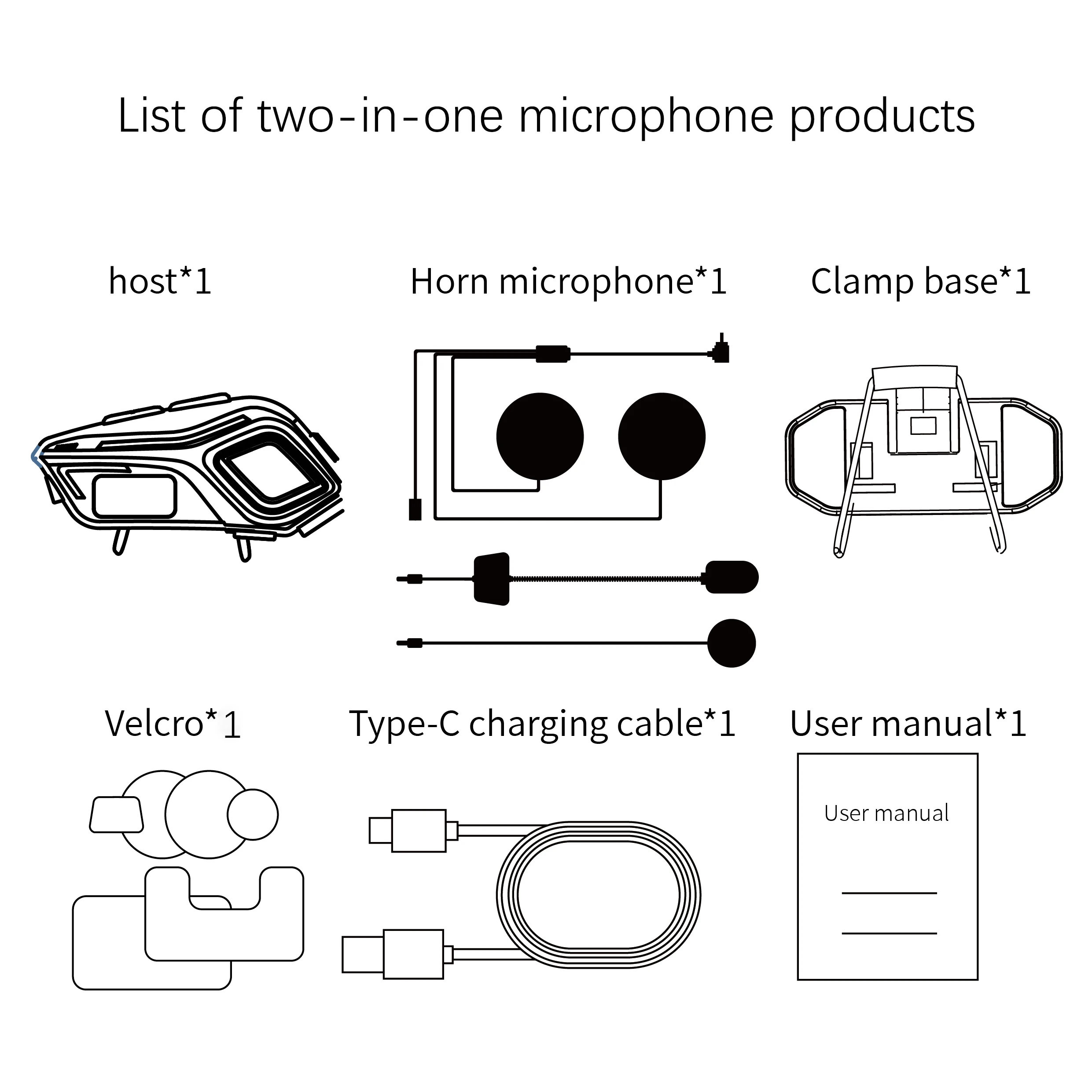 List of two-in-one microphone products

host*1

Horn microphone*1

Clamp base*1

Velcro*1

Type-C charging cable*1

User manual*1

User manual