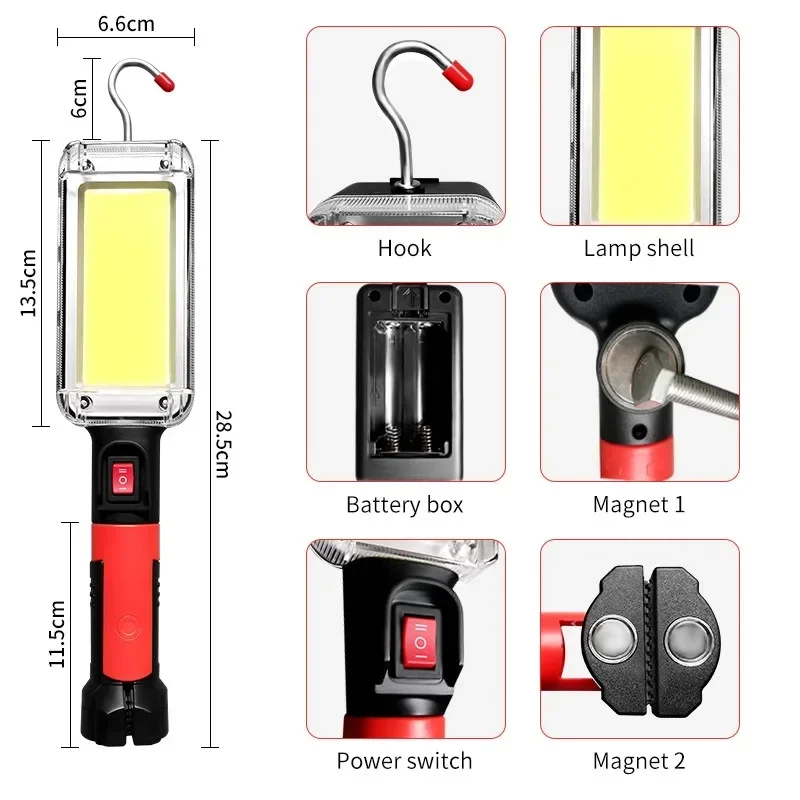 6.6cm
6cm
13.5cm
28.5cm
11.5cm

Hook

Lamp shell

Battery box

Magnet 1

Power switch

Magnet 2