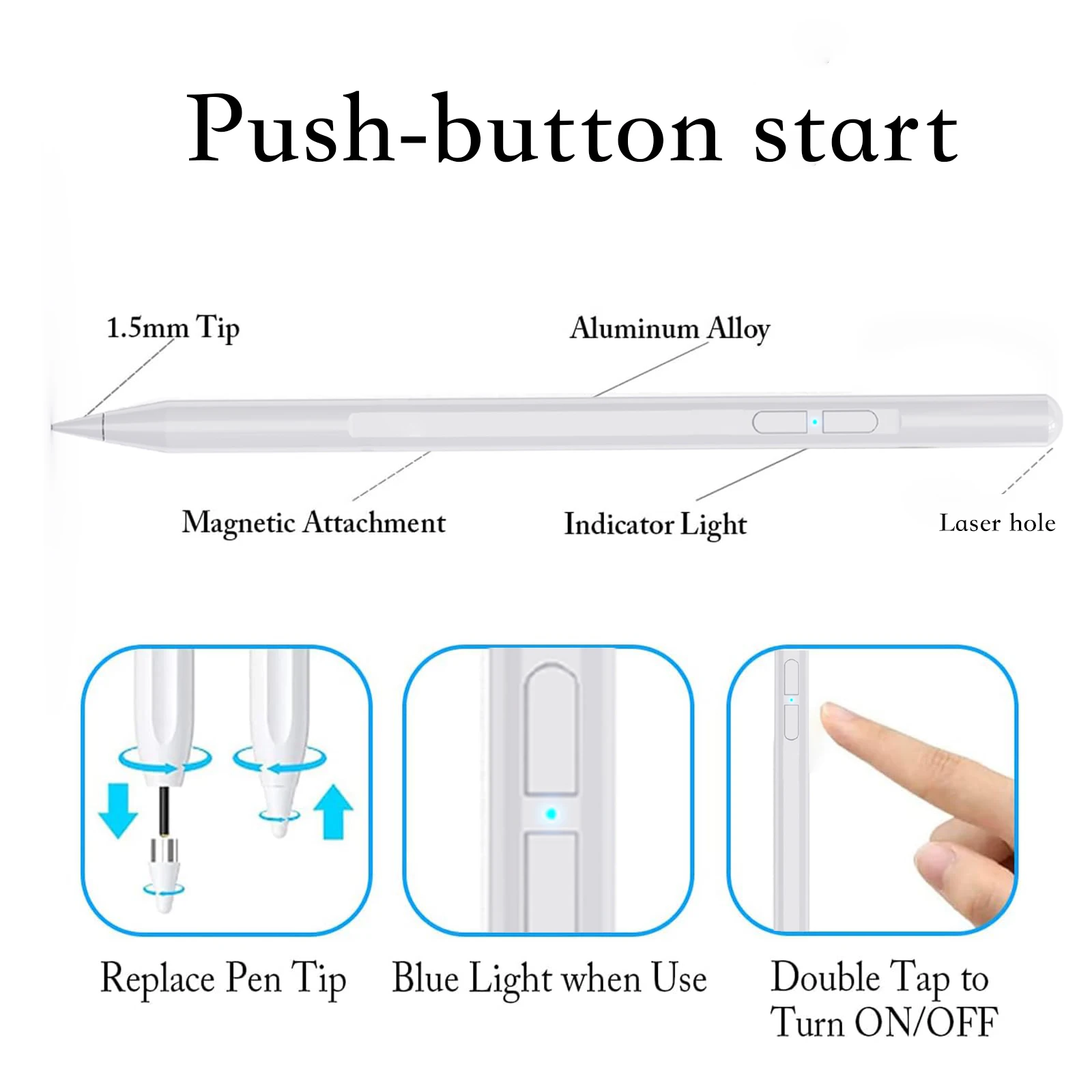 Push-button start

1.5mm Tip

Aluminum Alloy

Magnetic Attachment

Indicator Light

Laser hole

Replace Pen Tip

Blue Light when Use

Double Tap to Turn ON/OFF