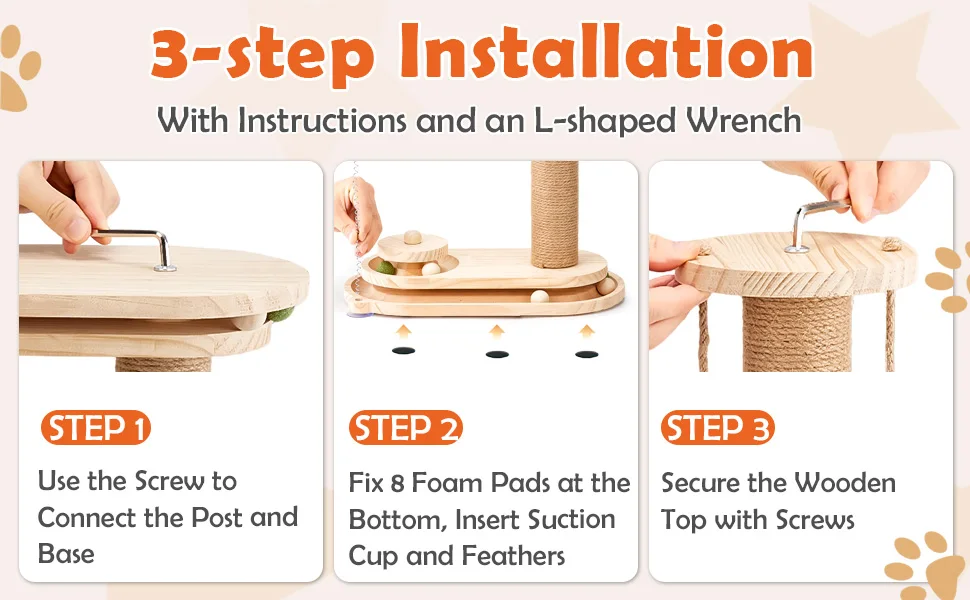 3-step Installation

With Instructions and an L-shaped Wrench

STEP 1

Use the Screw to Connect the Post and Base

STEP 2

Fix 8 Foam Pads at the Bottom, Insert Suction Cup and Feathers

STEP 3

Secure the Wooden Top with Screws