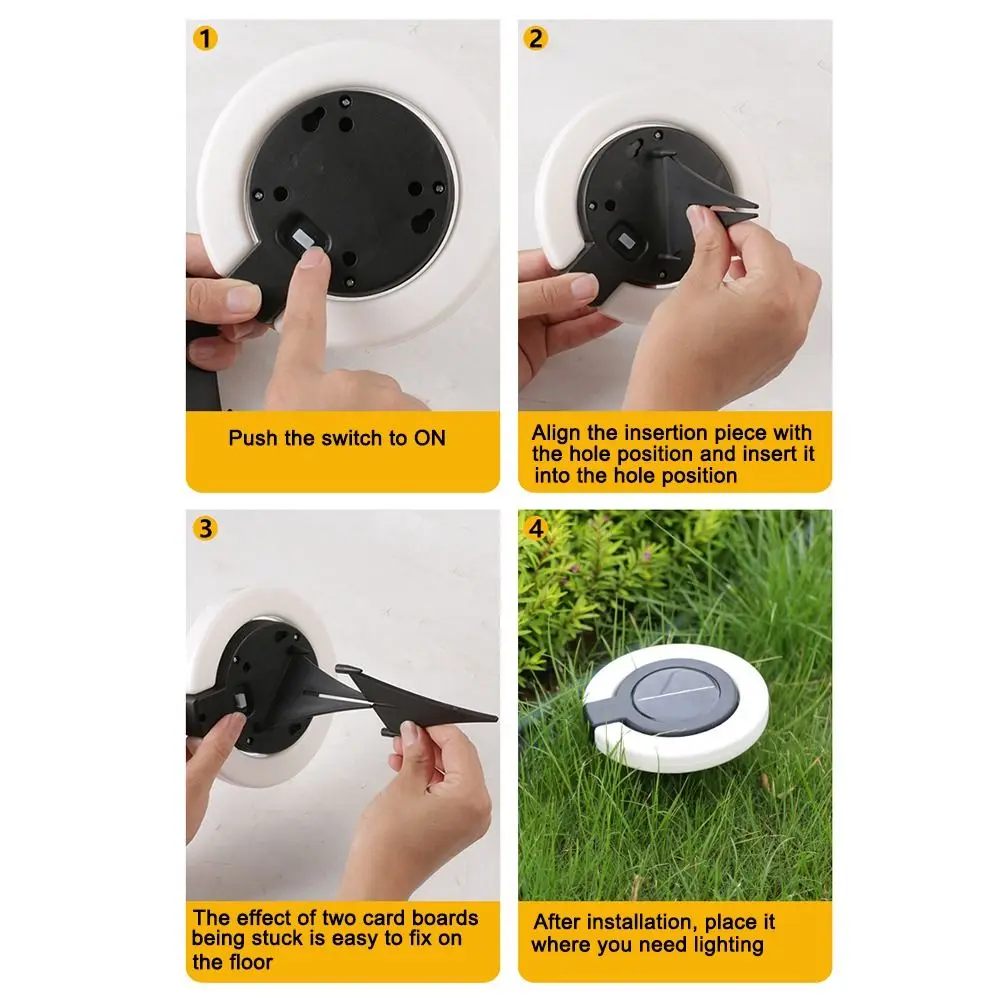 1

Push the switch to ON

2

Align the insertion piece with the hole position and insert it into the hole position

3

The effect of two card boards being stuck is easy to fix on the floor

4

After installation, place it where you need lighting