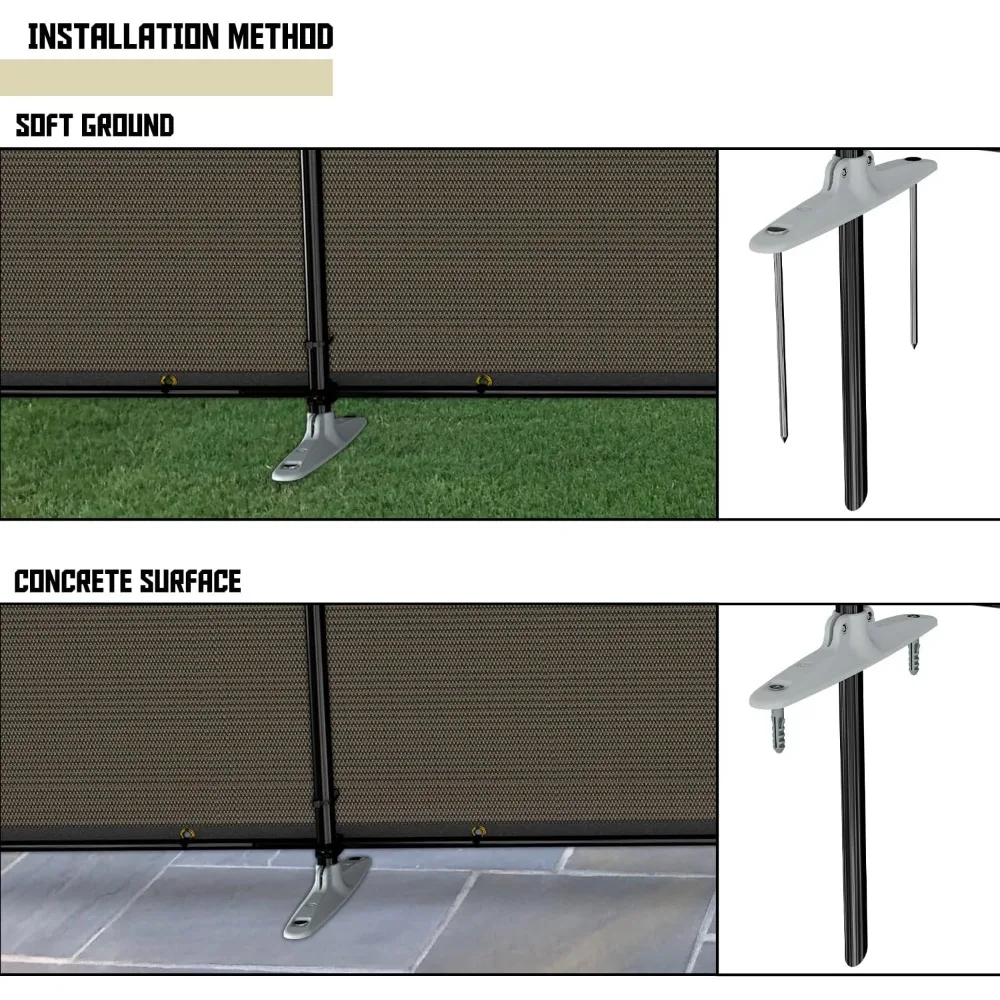 INSTALLATION METHOD

SOFT GROUND

CONCRETE SURFACE