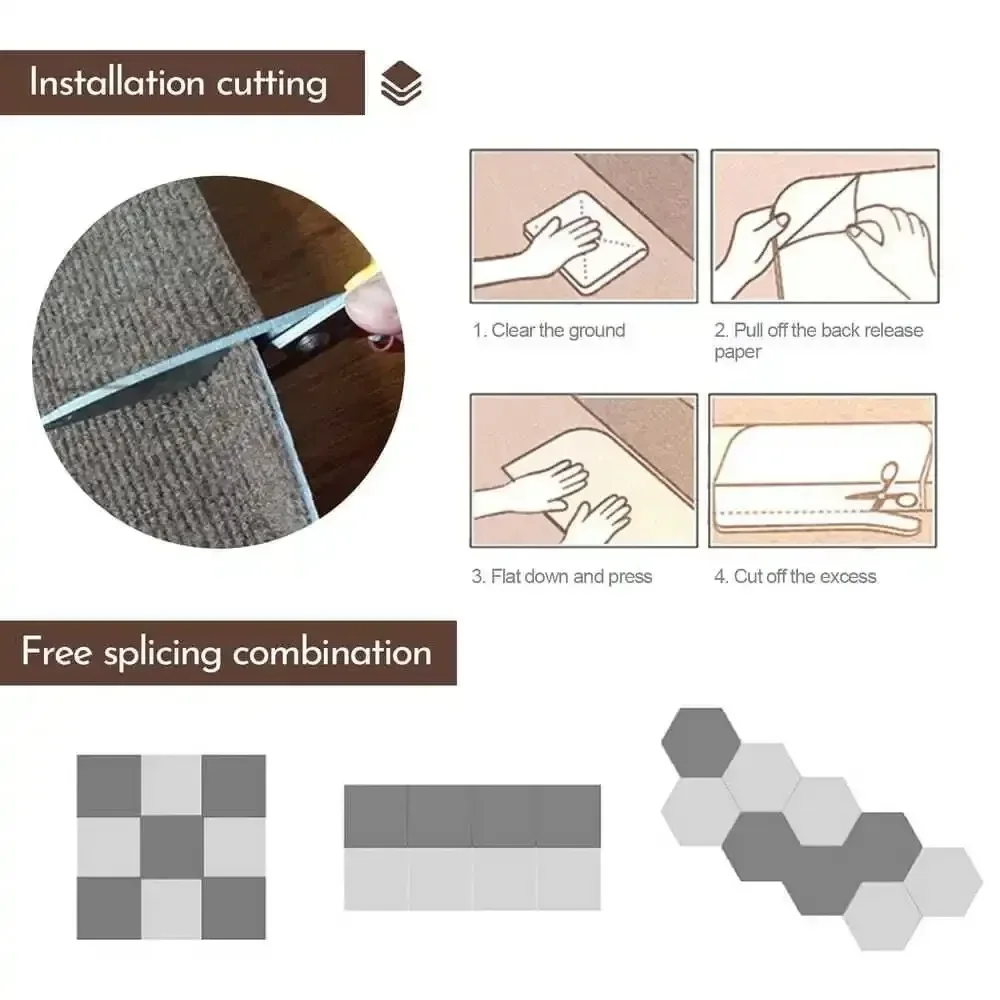 Installation cutting

1. Clear the ground

2. Pull off the back release paper

3. Flat down and press

4. Cut off the excess

Free splicing combination