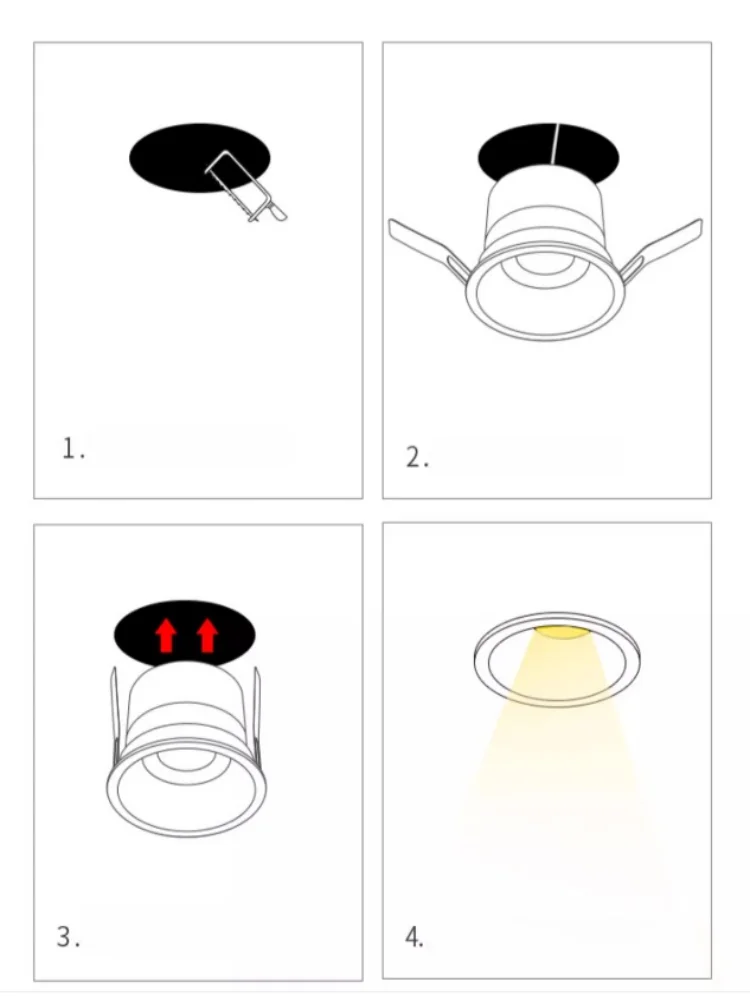 1.

2.

3.

4.