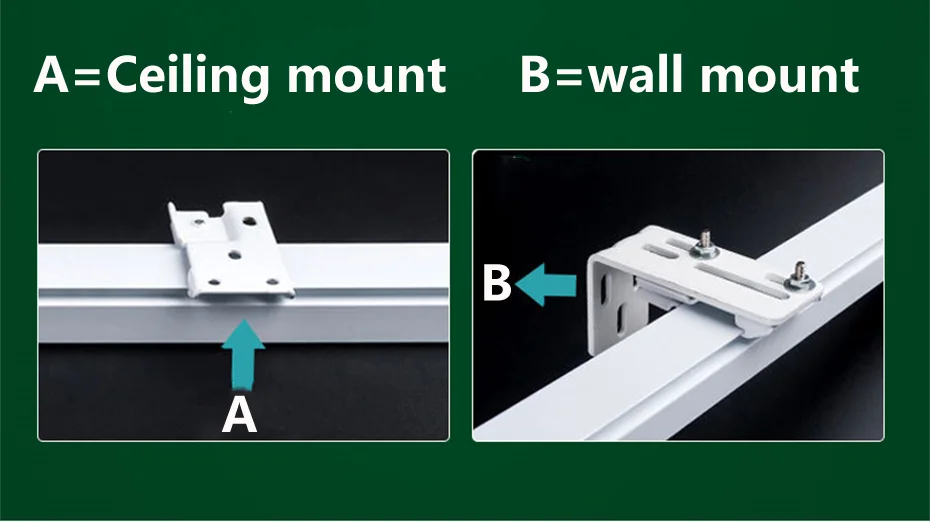 A=Ceiling mount B=wall mount

A

B