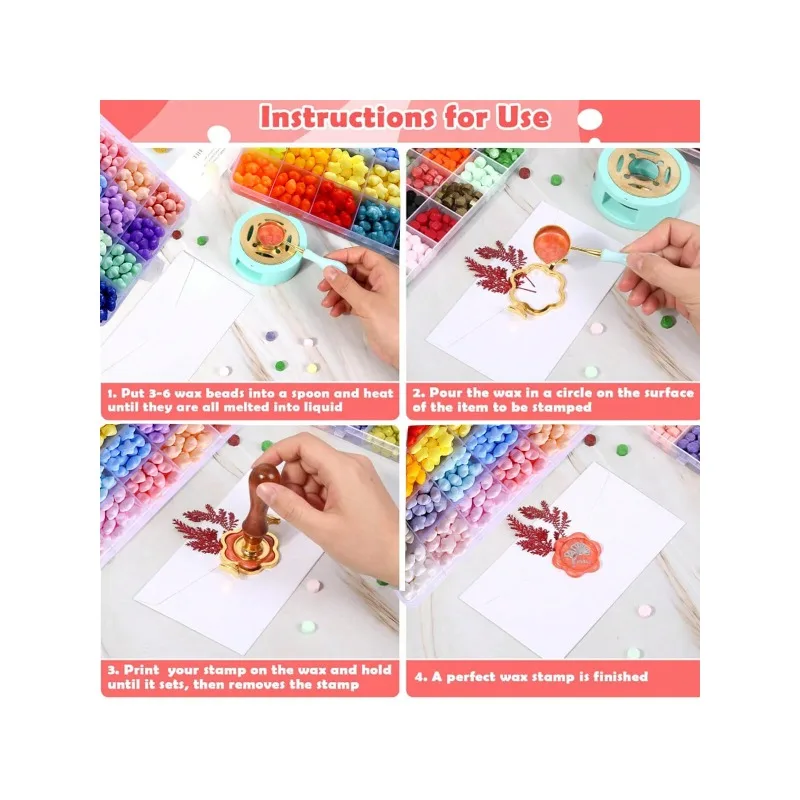 Instructions for Use

1. Put 3-6 wax beads into a spoon and heat until they are all melted into liquid

2. Pour the wax in a circle on the surface of the item to be stamped

3. Print your stamp on the wax and hold until it sets, then removes the stamp

4. A perfect wax stamp is finished