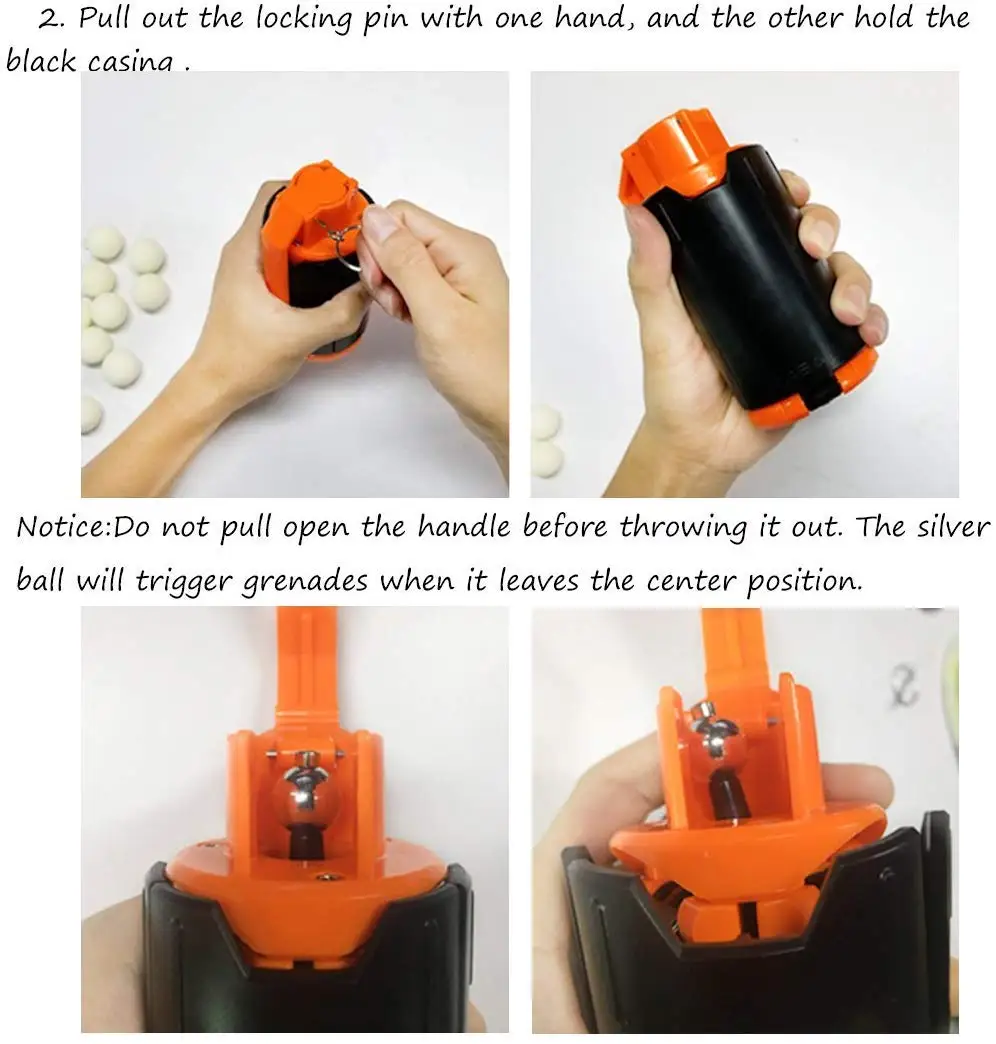 2. Pull out the locking pin with one hand, and the other hold the black casing .

Notice:Do not pull open the handle before throwing it out. The silver ball will trigger grenades when it leaves the center position.