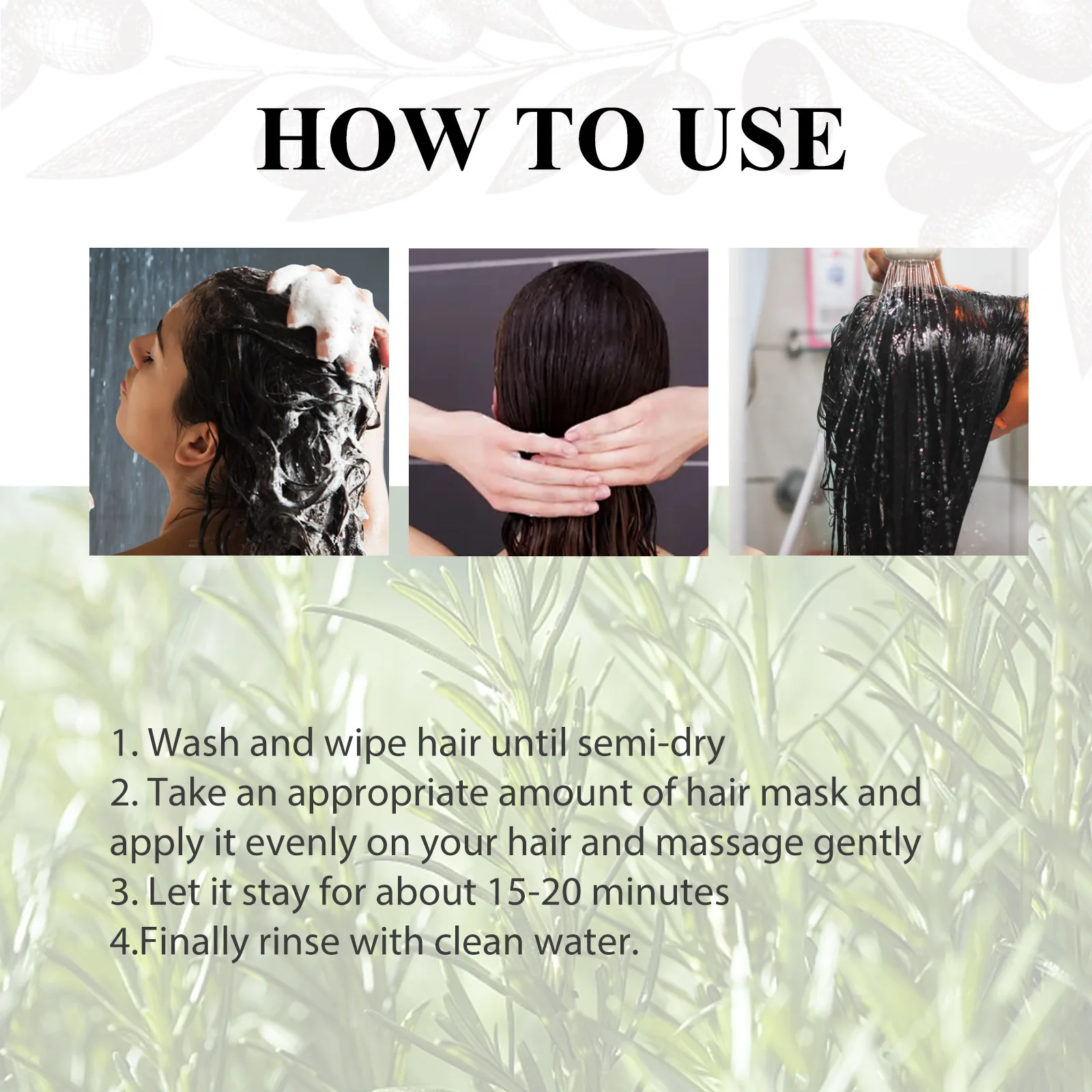 HOW TO USE

1. Wash and wipe hair until semi-dry
2. Take an appropriate amount of hair mask and apply it evenly on your hair and massage gently
3. Let it stay for about 15-20 minutes
4.Finally rinse with clean water.