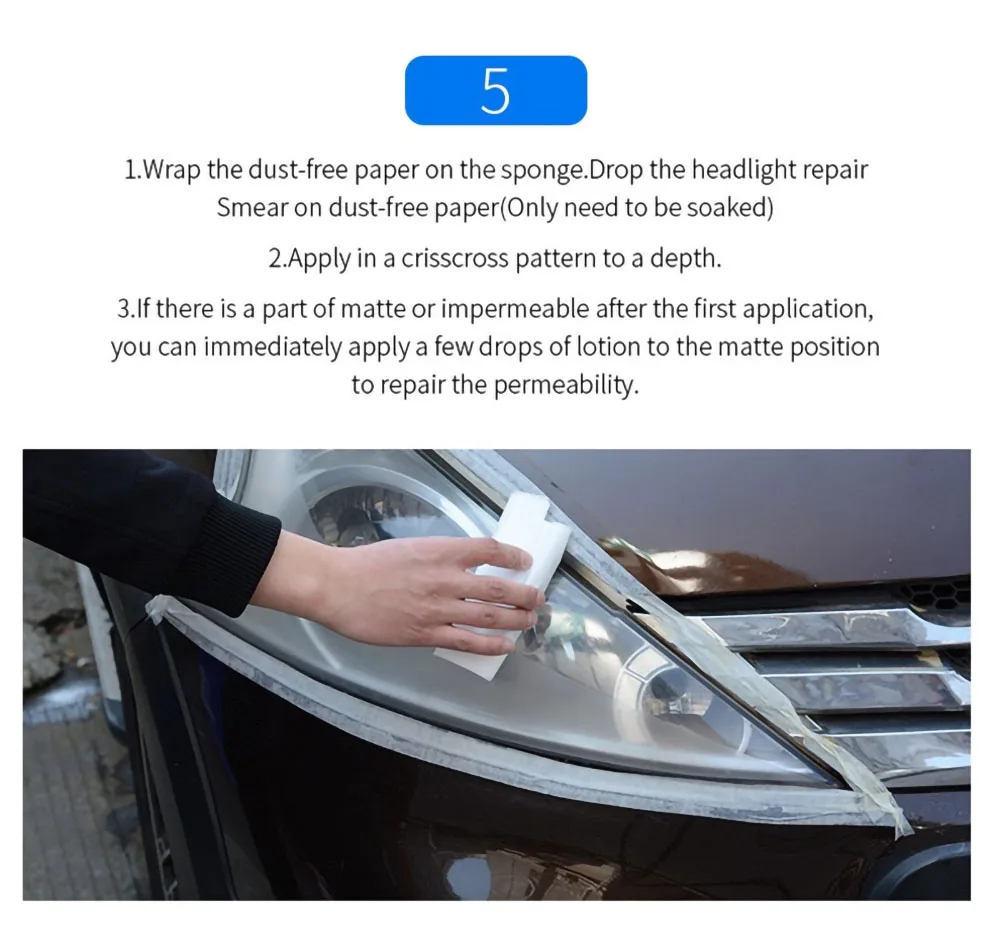 5

1.Wrap the dust-free paper on the sponge.Drop the headlight repair Smear on dust-free paper(Only need to be soaked)

2.Apply in a crisscross pattern to a depth.

3.If there is a part of matte or impermeable after the first application, you can immediately apply a few drops of lotion to the matte position to repair the permeability.