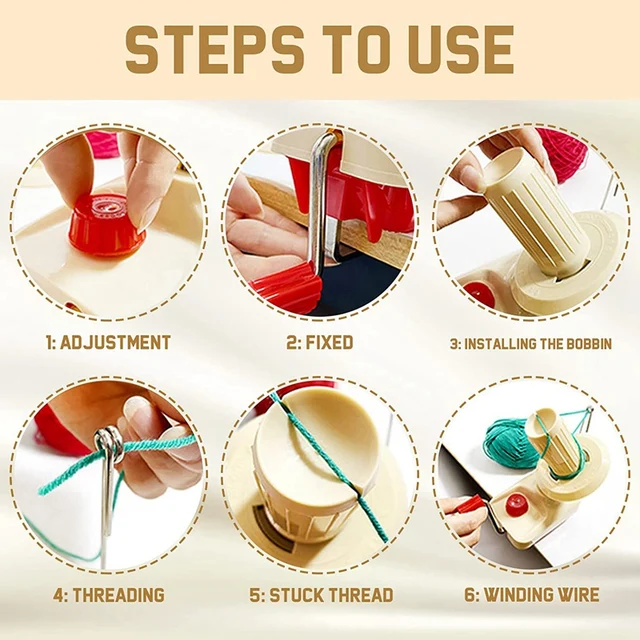 STEPS TO USE

1: ADJUSTMENT

2: FIXED

3: INSTALLING THE BOBBIN

4: THREADING

5: STUCK THREAD

6: WINDING WIRE