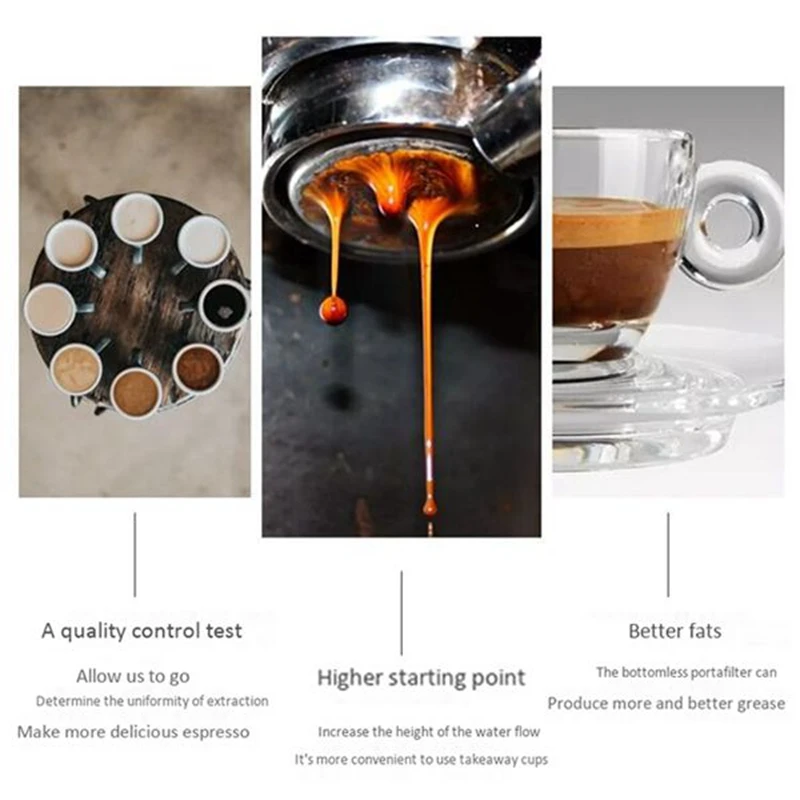 A quality control test

Allow us to go
Determine the uniformity of extraction
Make more delicious espresso

Higher starting point

Increase the height of the water flow
It's more convenient to use takeaway cups

Better fats

The bottomless portafilter can
Produce more and better grease