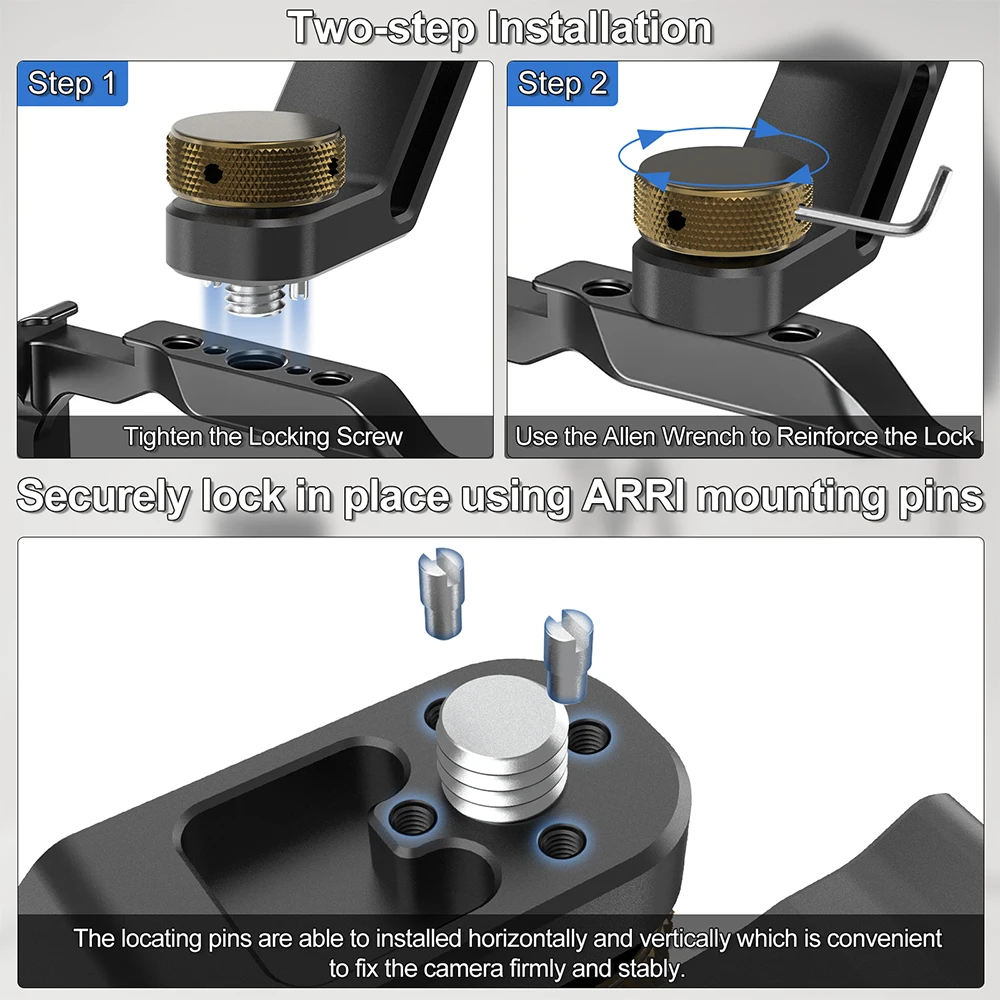 Two-step Installation

Step 1

Tighten the Locking Screw

Step 2

Use the Allen Wrench to Reinforce the Lock

Securely lock in place using ARRI mounting pins

The locating pins are able to installed horizontally and vertically which is convenient to fix the camera firmly and stably.