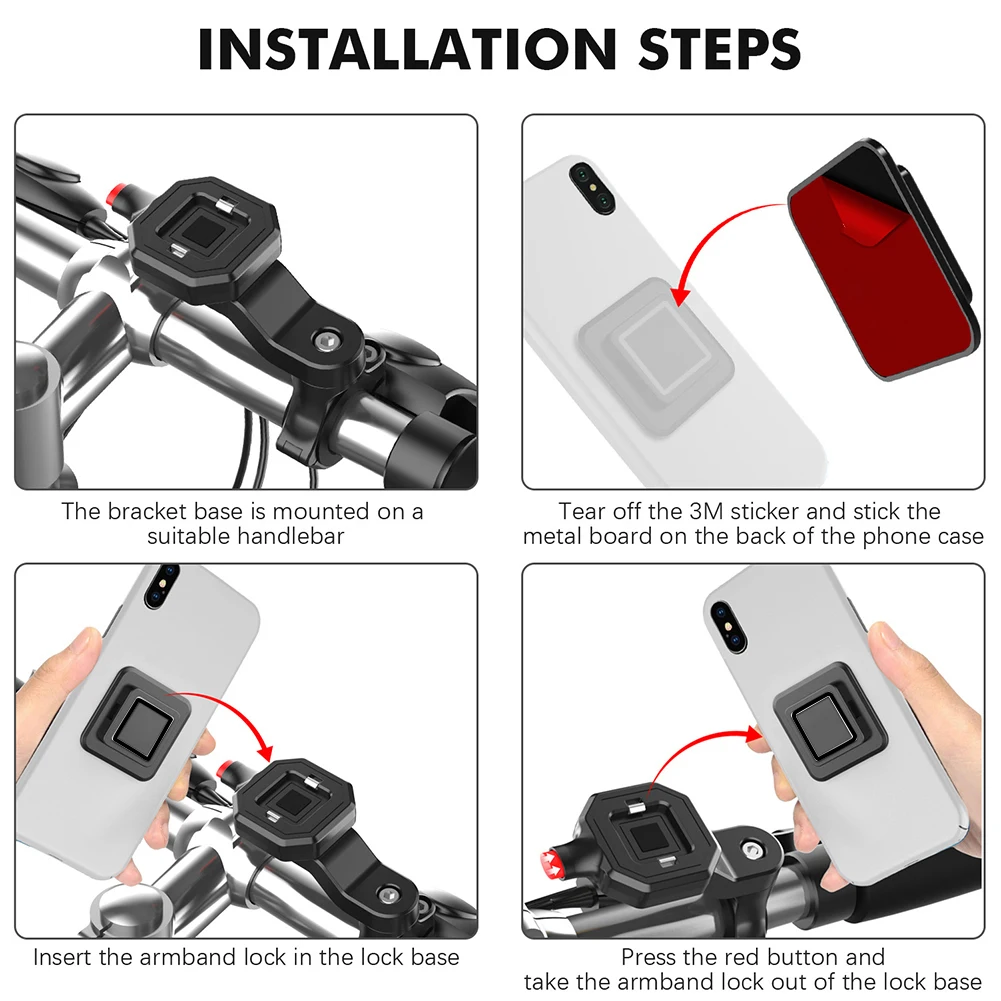 INSTALLATION STEPS

The bracket base is mounted on a suitable handlebar

Tear off the 3M sticker and stick the metal board on the back of the phone case

Insert the armband lock in the lock base

Press the red button and take the armband lock out of the lock base