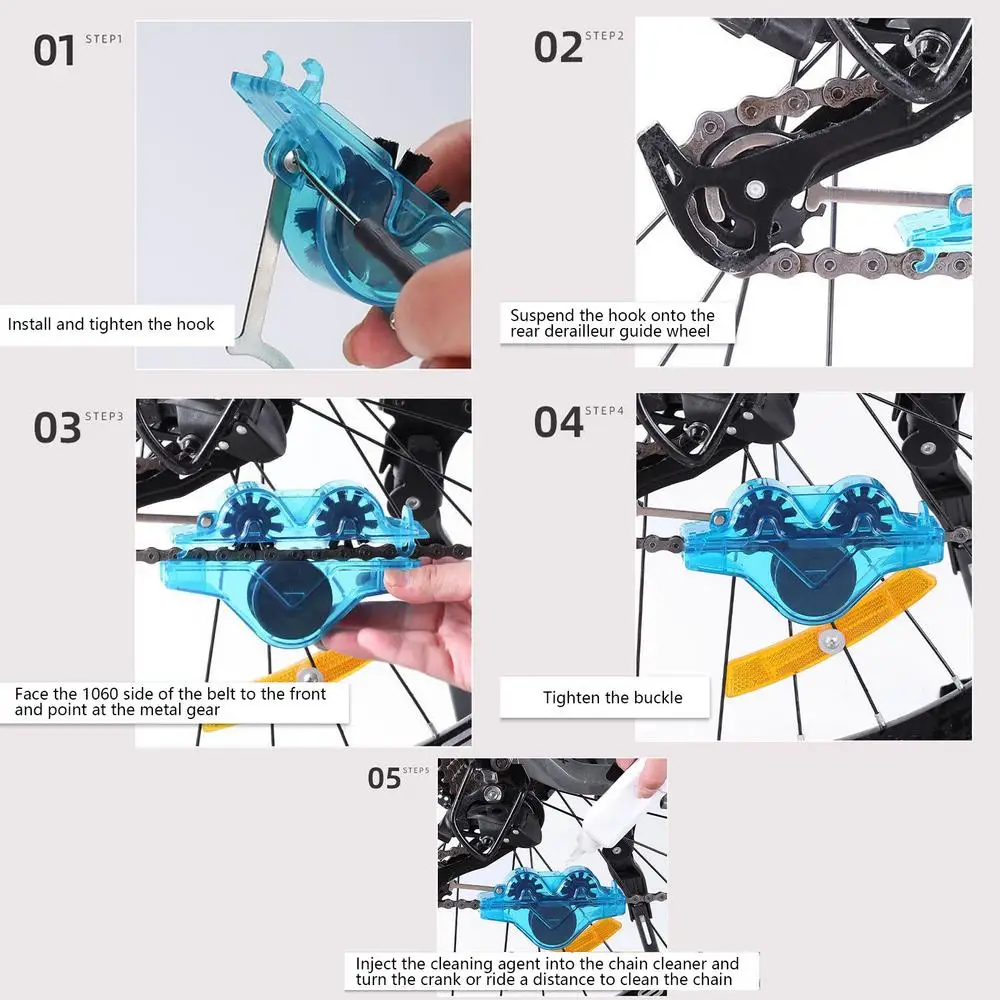 01 STEP1

Install and tighten the hook

02 STEP2

Suspend the hook onto the rear derailleur guide wheel

03 STEP3

Face the 1060 side of the belt to the front and point at the metal gear

04 STEP4

Tighten the buckle

05 STEP5

Inject the cleaning agent into the chain cleaner and turn the crank or ride a distance to clean the chain