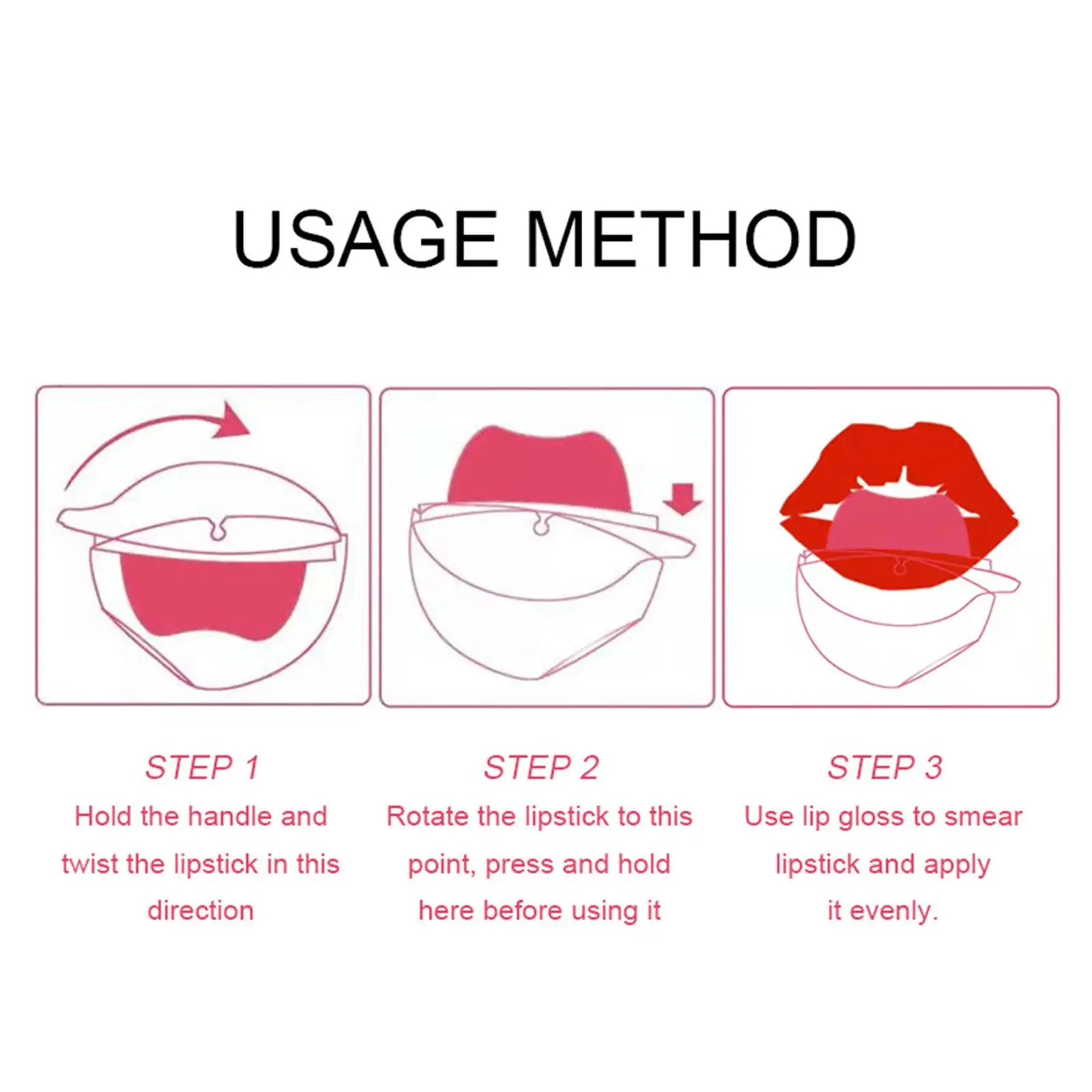 USAGE METHOD

STEP 1
Hold the handle and twist the lipstick in this direction

STEP 2
Rotate the lipstick to this point, press and hold here before using it

STEP 3
Use lip gloss to smear lipstick and apply it evenly.