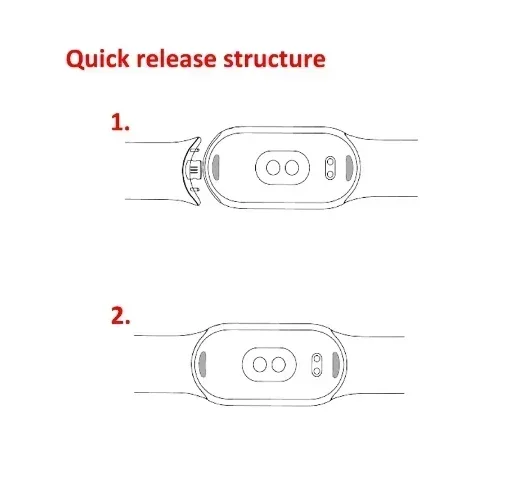 Quick release structure

1.

2.