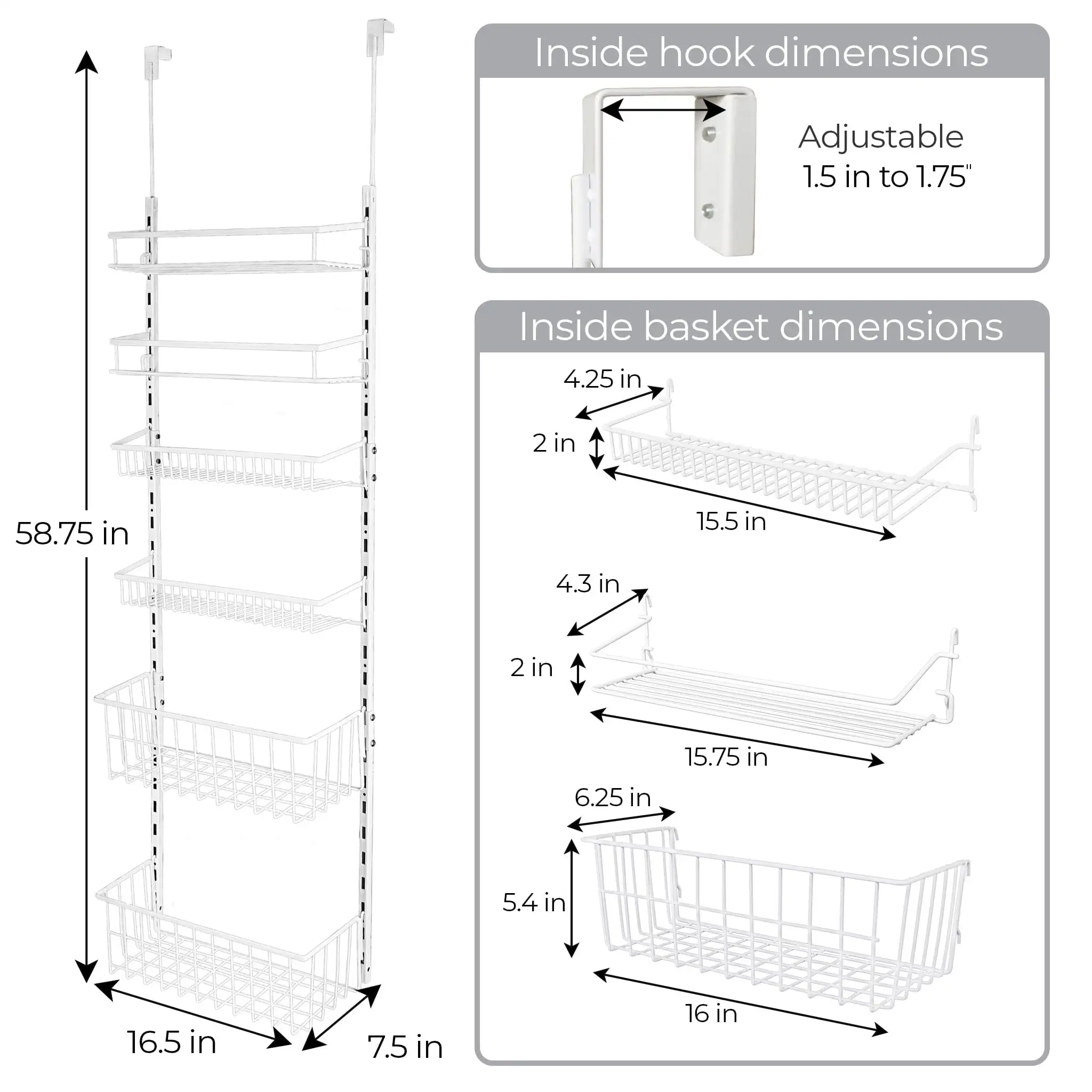 58.75 in

16.5 in

7.5 in

Inside hook dimensions

Adjustable
1.5 in to 1.75"

Inside basket dimensions

4.25 in

2 in

15.5 in

4.3 in

2 in

15.75 in

6.25 in

5.4 in

16 in