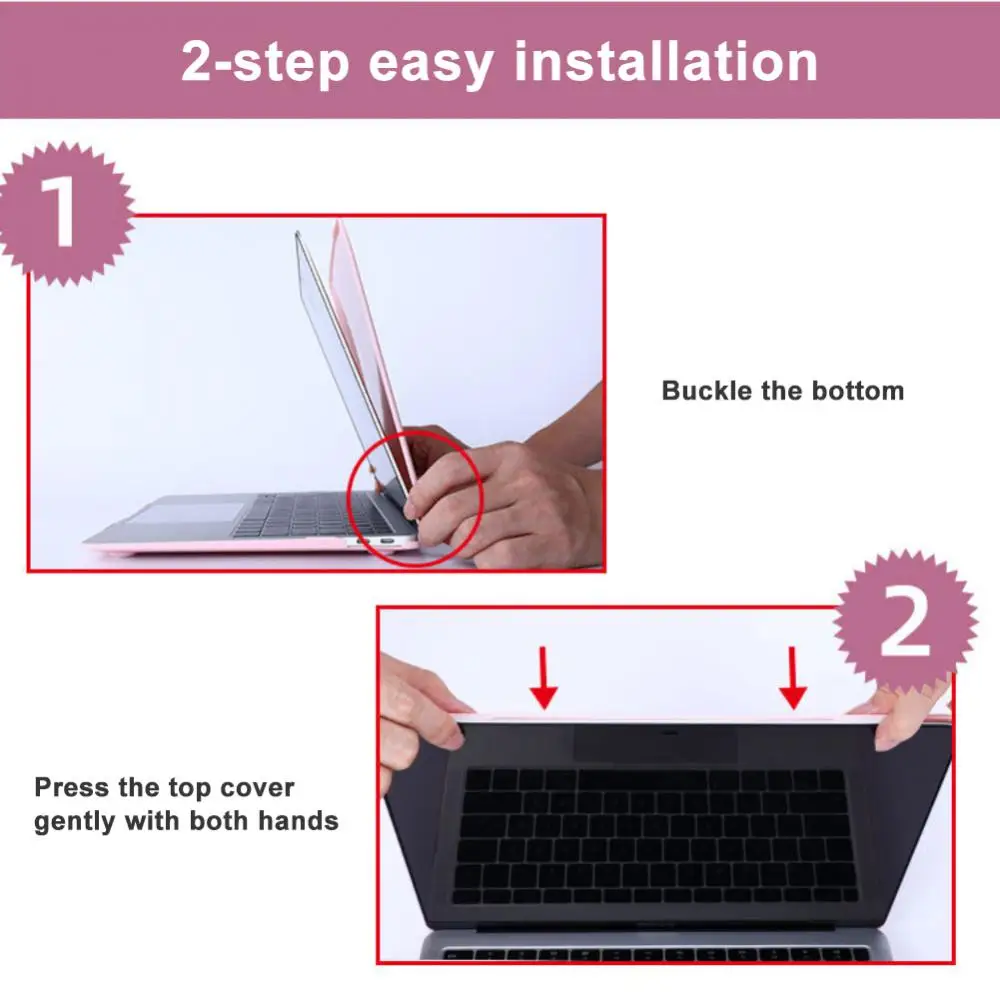 2-step easy installation

1

Buckle the bottom

2

Press the top cover gently with both hands