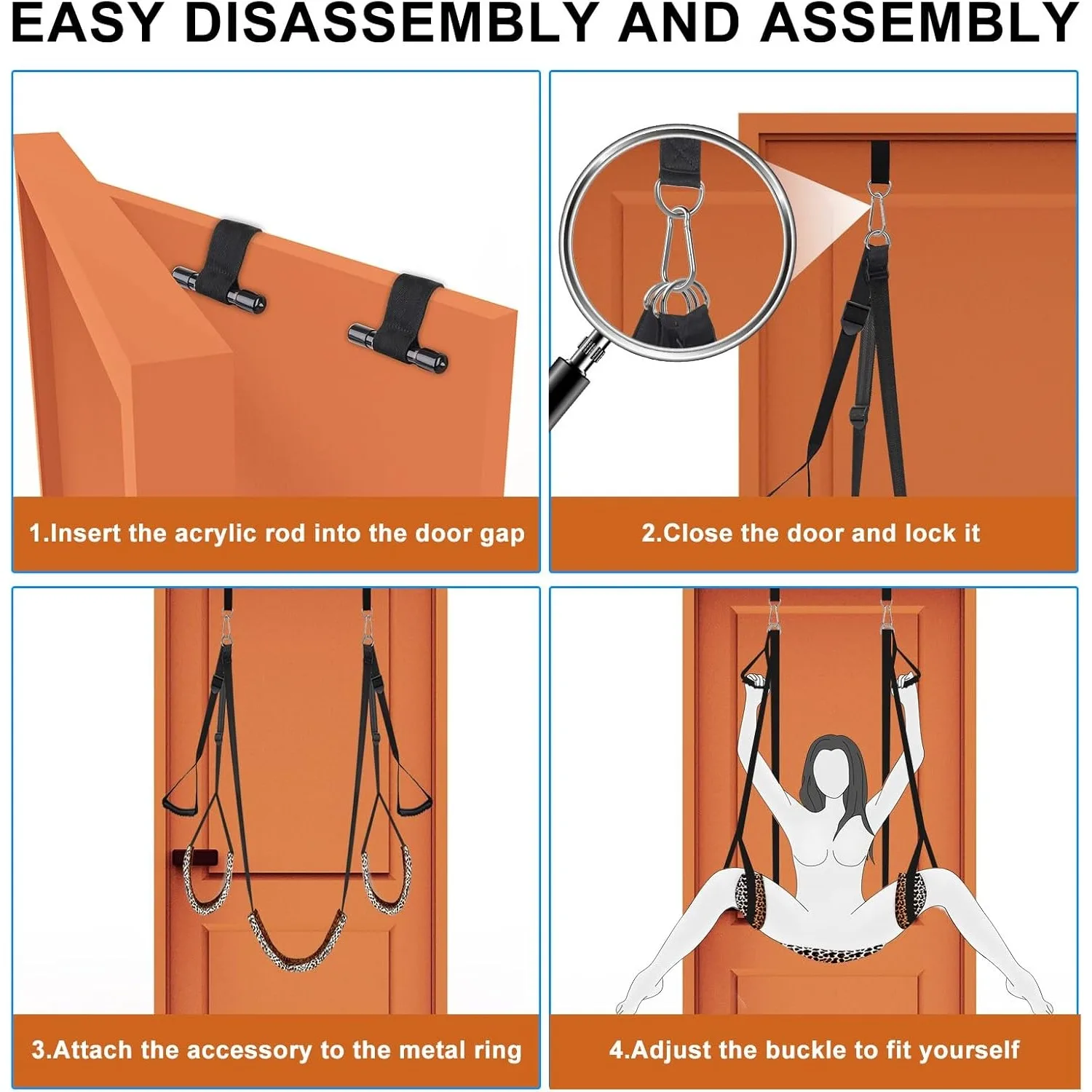 EASY DISASSEMBLY AND ASSEMBLY

1.Insert the acrylic rod into the door gap

2.Close the door and lock it

3.Attach the accessory to the metal ring

4.Adjust the buckle to fit yourself