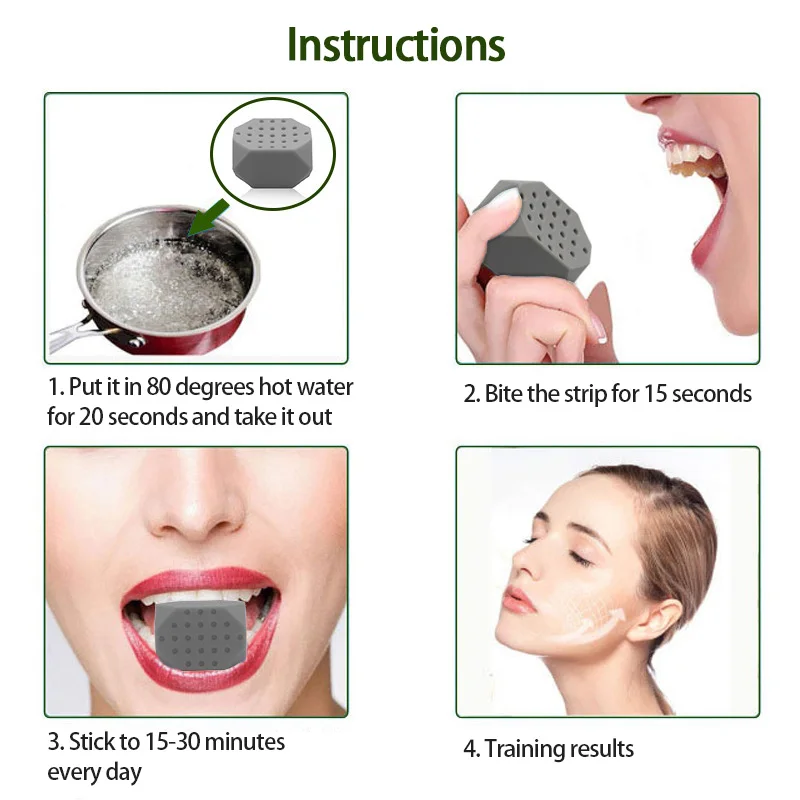 Instructions

1. Put it in 80 degrees hot water for 20 seconds and take it out

2. Bite the strip for 15 seconds

3. Stick to 15-30 minutes every day

4. Training results