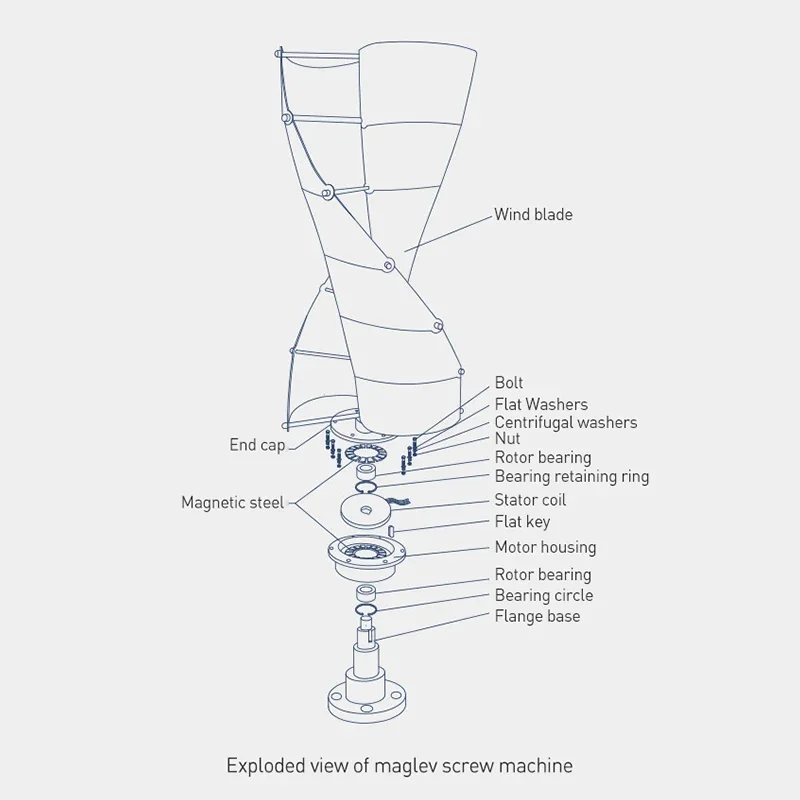 Wind blade

Bolt
Flat Washers
Centrifugal washers
Nut
Rotor bearing
Bearing retaining ring
Stator coil
Flat key
Motor housing
Rotor bearing
Bearing circle
Flange base

End cap

Magnetic steel

Exploded view of maglev screw machine